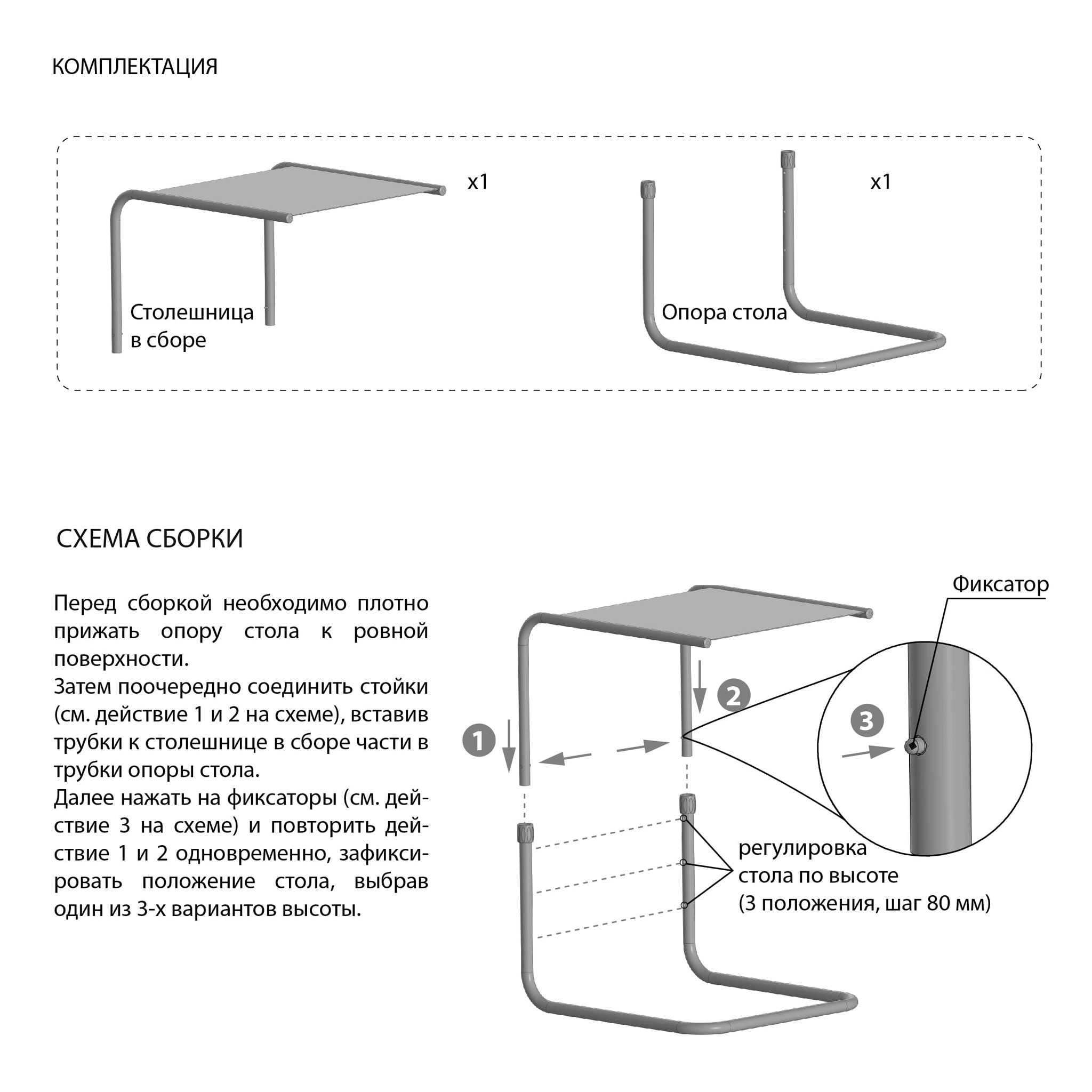 КОМПЛЕКТАЦИЯ

x1

Столешница в сборе

x1

Опора стола

СХЕМА СБОРКИ

Перед сборкой необходимо плотно прижать опору стола к ровной поверхности.
Затем поочередно соединить стойки (см. действие 1 и 2 на схеме), вставив трубки к столешнице в сборе части в трубки опоры стола.
Далее нажать на фиксаторы (см. действие 3 на схеме) и повторить действие 1 и 2 одновременно, зафиксировать положение стола, выбрав один из 3-х вариантов высоты.

Фиксатор

1

2

3

регулировка стола по высоте (3 положения, шаг 80 мм)