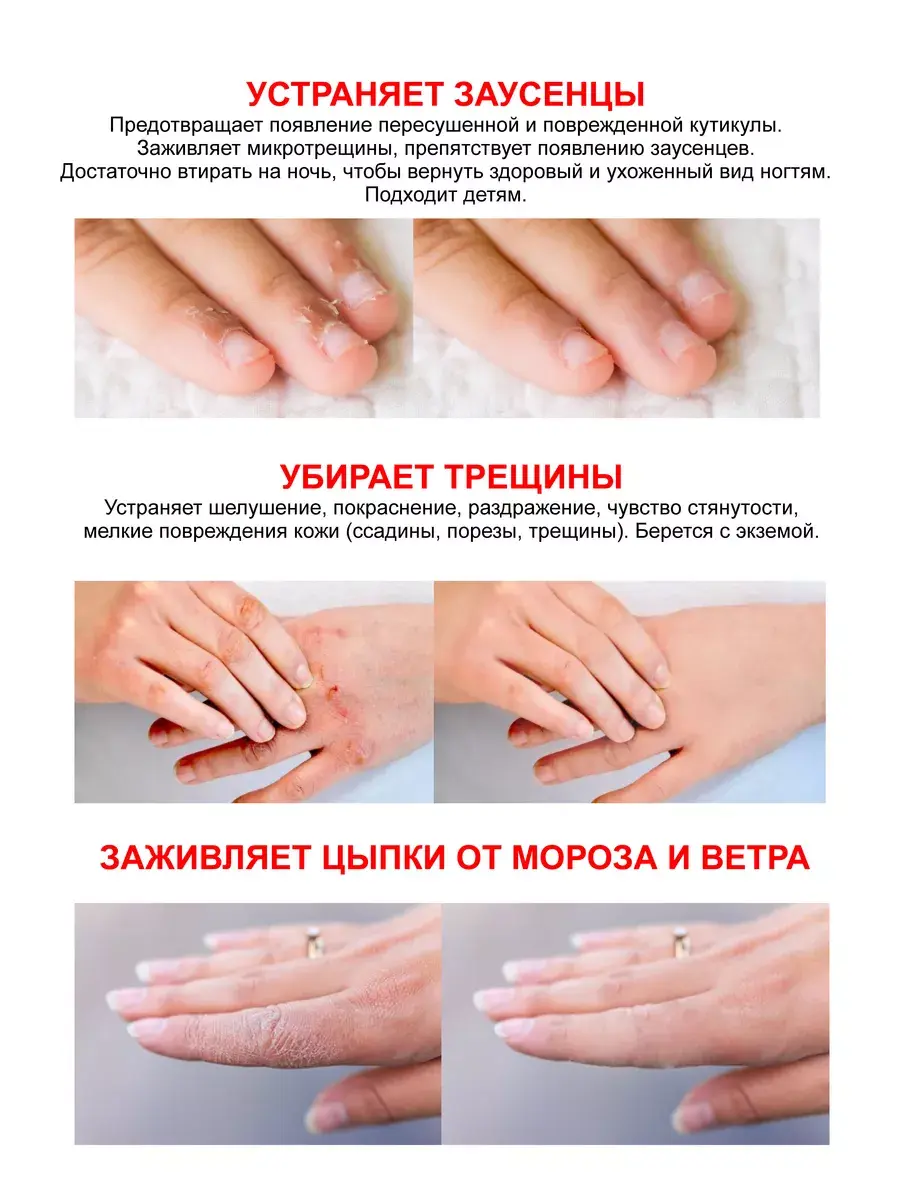 УСТРАНЯЕТ ЗАУСЕНЦЫ

Предотвращает появление пересушенной и поврежденной кутикулы. Заживляет микротрещины, препятствует появлению заусенцев. Достаточно втирать на ночь, чтобы вернуть здоровый и ухоженный вид ногтям. Подходит детям.

УБИРАЕТ ТРЕЩИНЫ

Устраняет шелушение, покраснение, раздражение, чувство стянутости, мелкие повреждения кожи (ссадины, порезы, трещины). Берется с экземой.

ЗАЖИВЛЯЕТ ЦЫПКИ ОТ МОРОЗА И ВЕТРА