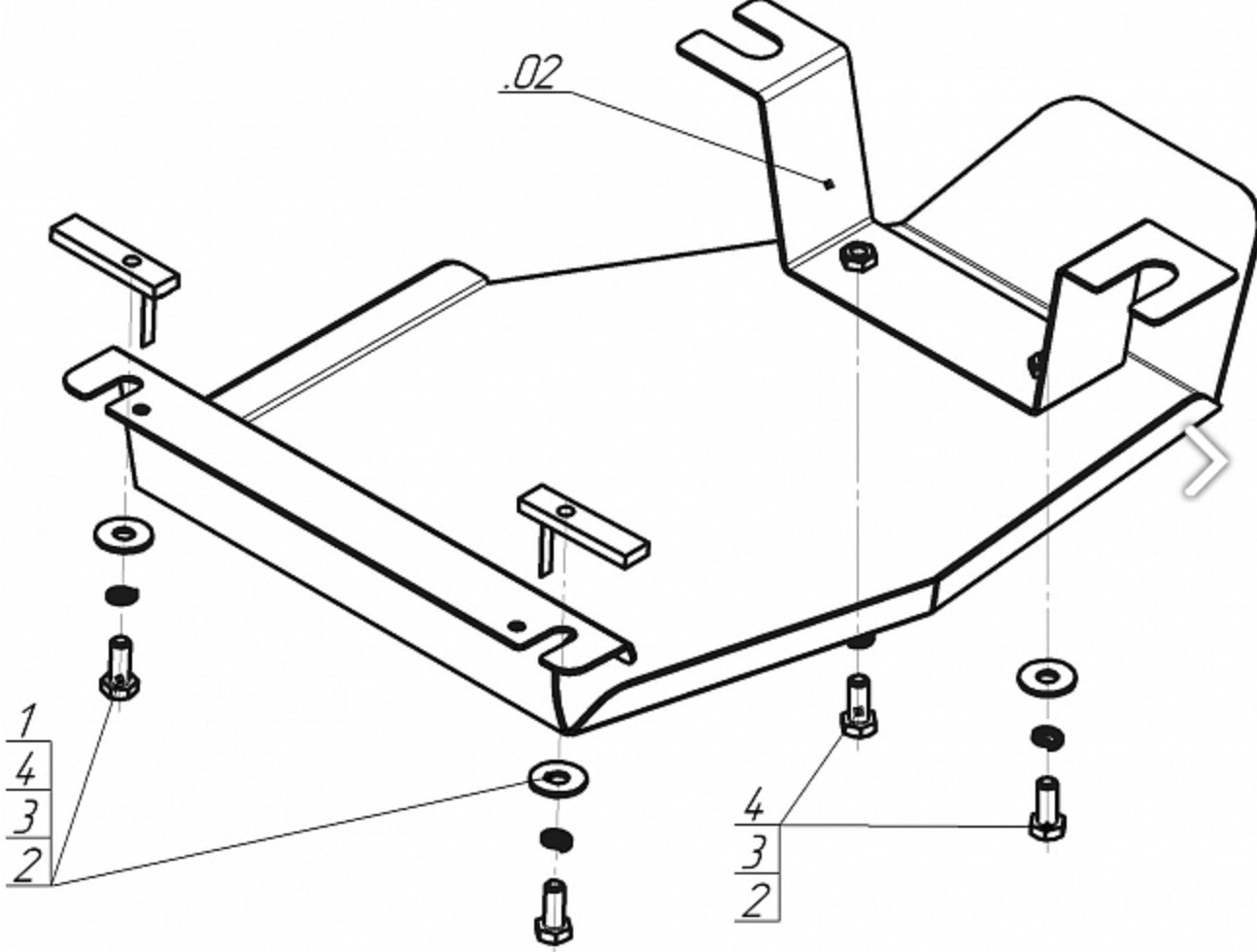 .02

1
4
3
2

4
3
2