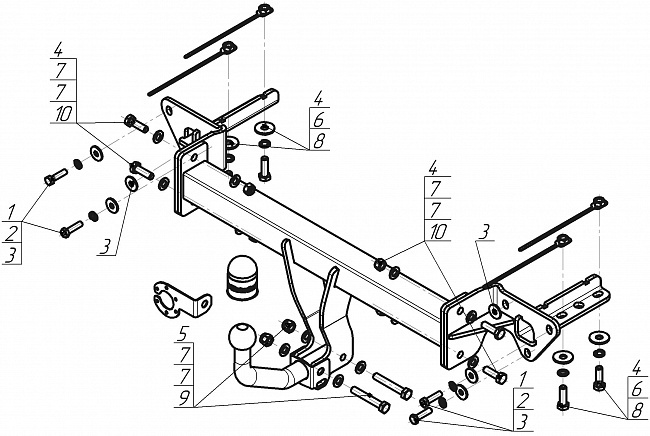 4
7
7
10

4
6
8

1
2
3

3

4
7
7
10

3

5
7
7
9

1
2
3

4
6
8