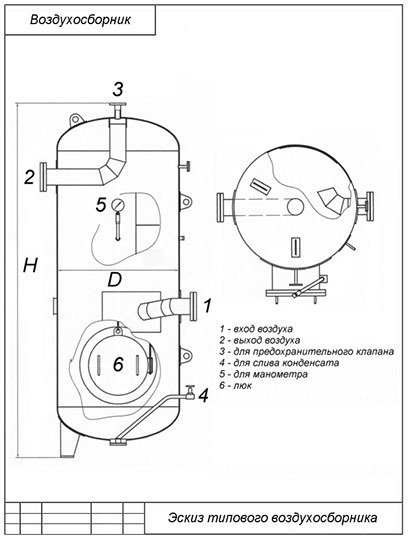 Воздухосборник

3

2

5

H

D

1

6

4

1 - вход воздуха
2 - выход воздуха
3 - для предохранительного клапана
4 - для слива конденсата
5 - для манометра
6 - люк

Эскиз типового воздухосборника