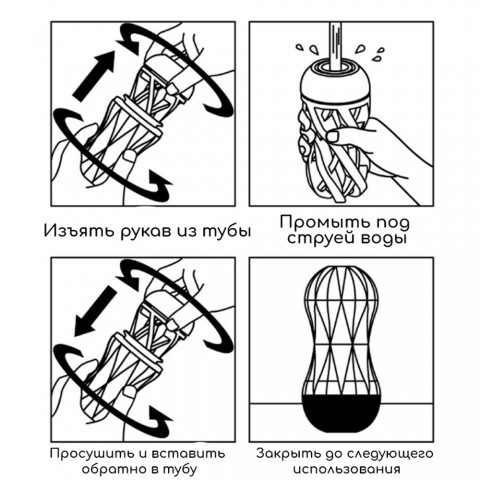 Изъять рукав из тубы

Промыть под струей воды

Просушить и вставить обратно в тубу

Закрыть до следующего использования