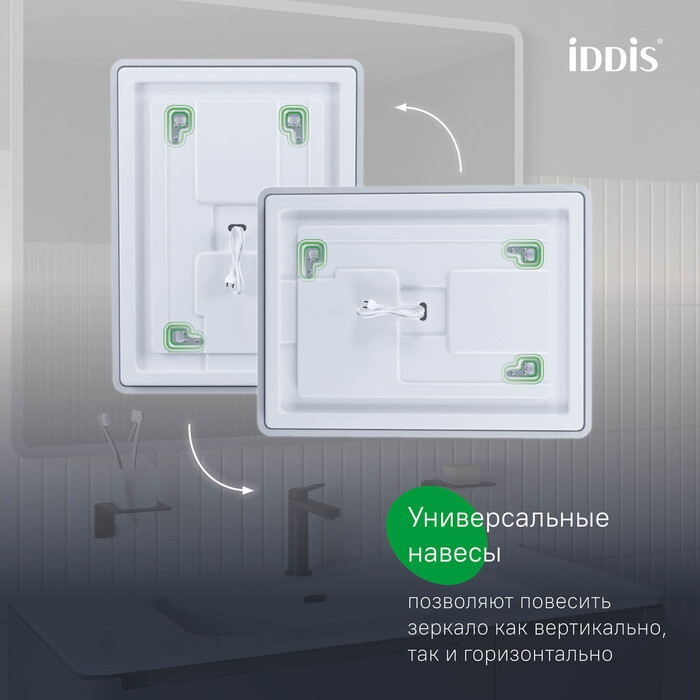 iDDiS®

Универсальные навесы

позволяют повесить зеркало как вертикально, так и горизонтально