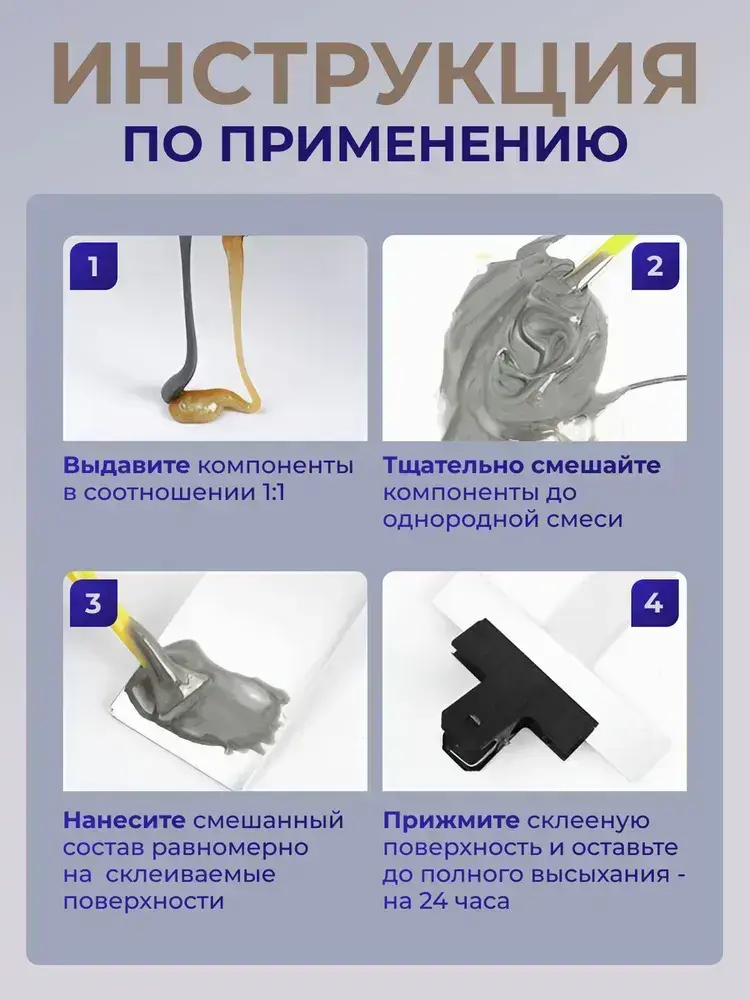 ИНСТРУКЦИЯ
ПО ПРИМЕНЕНИЮ

1

Выдавите компоненты в соотношении 1:1

2

Тщательно смешайте компоненты до однородной смеси

3

Нанесите смешанный состав равномерно на склеиваемые поверхности

4

Прижмите склееную поверхность и оставьте до полного высыхания - на 24 часа