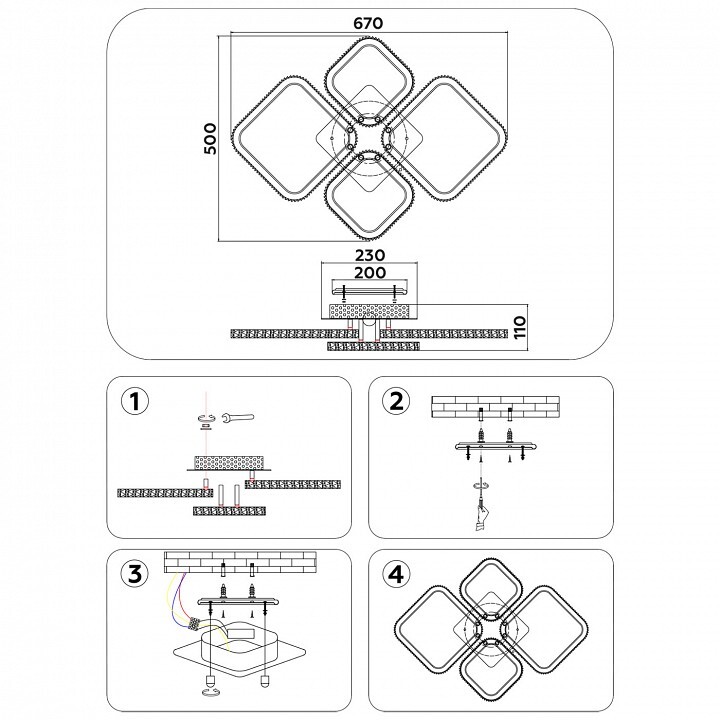 670
500
230
200
110
1
2
3
4