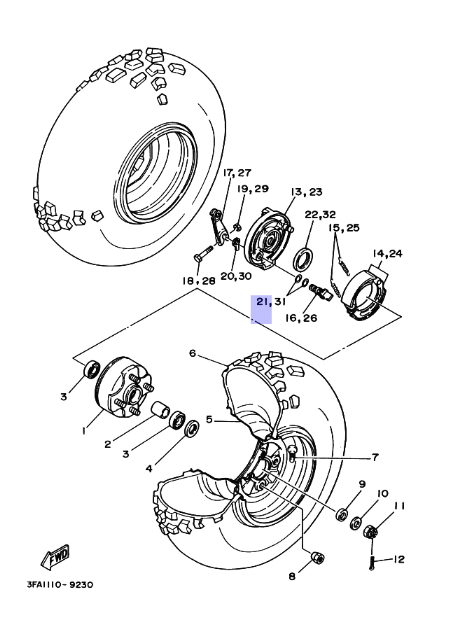 17, 27
19, 29
13, 23
22, 32
15, 25
14, 24
18, 28
20, 30
21, 31
16, 26
6
3
1
2
3
4
5
7
9
10
11
12
8
FWD
3FA1110-9230