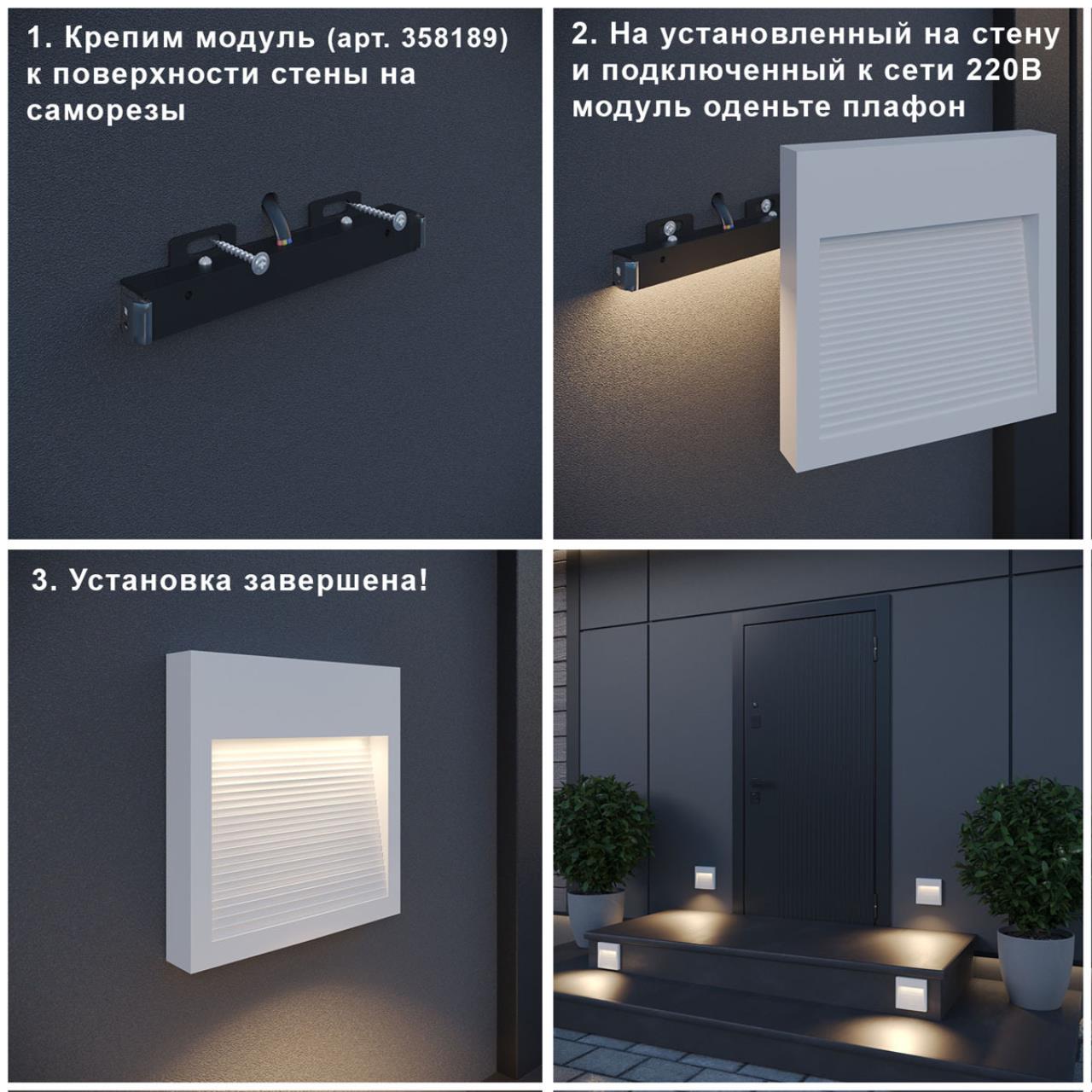 1. Крепим модуль (арт. 358189) к поверхности стены на саморезы

2. На установленный на стену и подключенный к сети 220В модуль оденьте плафон

3. Установка завершена!