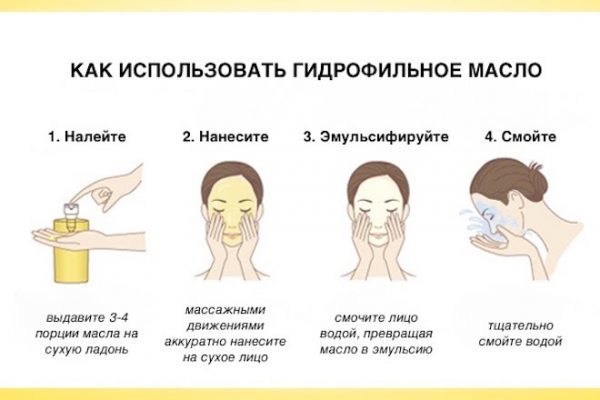 КАК ИСПОЛЬЗОВАТЬ ГИДРОФИЛЬНОЕ МАСЛО

1. Налейте

выдавите 3-4 порции масла на сухую ладонь

2. Нанесите

массажными движениями аккуратно нанесите на сухое лицо

3. Эмульсифируйте

смочите лицо водой, превращая масло в эмульсию

4. Смойте

тщательно смойте водой