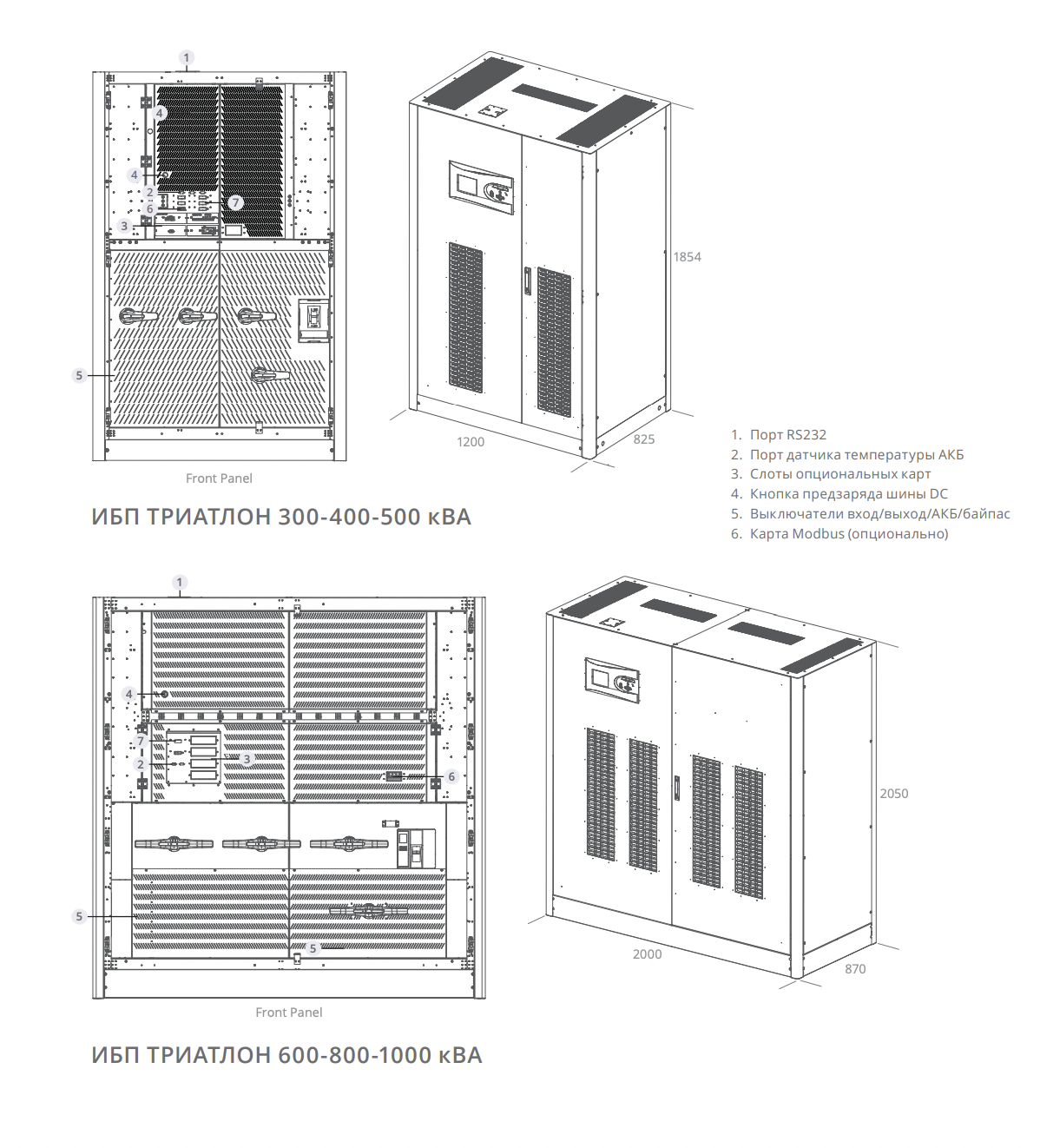 1
4
4
2
6
7
3
5
Front Panel

1854
1200
825

1. Порт RS232
2. Порт датчика температуры АКБ
3. Слоты опциональных карт
4. Кнопка предзаряда шины DC
5. Выключатели вход/выход/АКБ/байпас
6. Карта Modbus (опционально)

ИБП ТРИАТЛОН 300-400-500 кВА

1
4
7
2
3
6
5
5
Front Panel

2050
2000
870

ИБП ТРИАТЛОН 600-800-1000 кВА