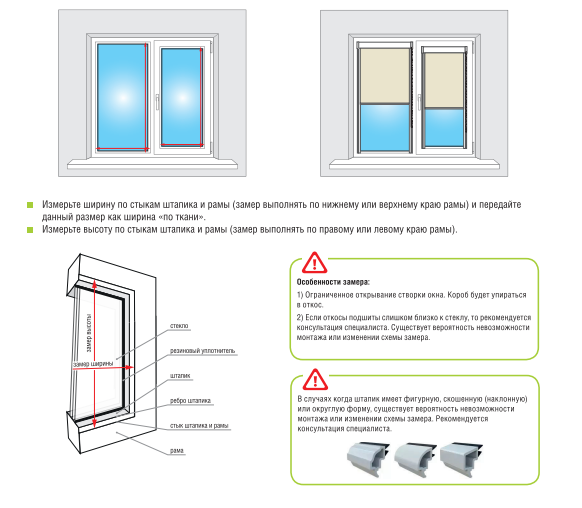 Измерьте ширину по стыкам штапика и рамы (замер выполнять по нижнему или верхнему краю рамы) и передайте данный размер как ширина «по ткани».

Измерьте высоту по стыкам штапика и рамы (замер выполнять по правому или левому краю рамы).

замер высоты

замер ширины

стекло

резиновый уплотнитель

штапик

ребро штапика

стык штапика и рамы

рама

Особенности замера:

1) Ограниченное открывание створки окна. Короб будет упираться в откос.

2) Если откосы подшиты слишком близко к стеклу, то рекомендуется консультация специалиста. Существует вероятность невозможности монтажа или изменении схемы замера.

В случаях когда штапик имеет фигурную, скошенную (наклонную) или округлую форму, существует вероятность невозможности монтажа или изменении схемы замера. Рекомендуется консультация специалиста.