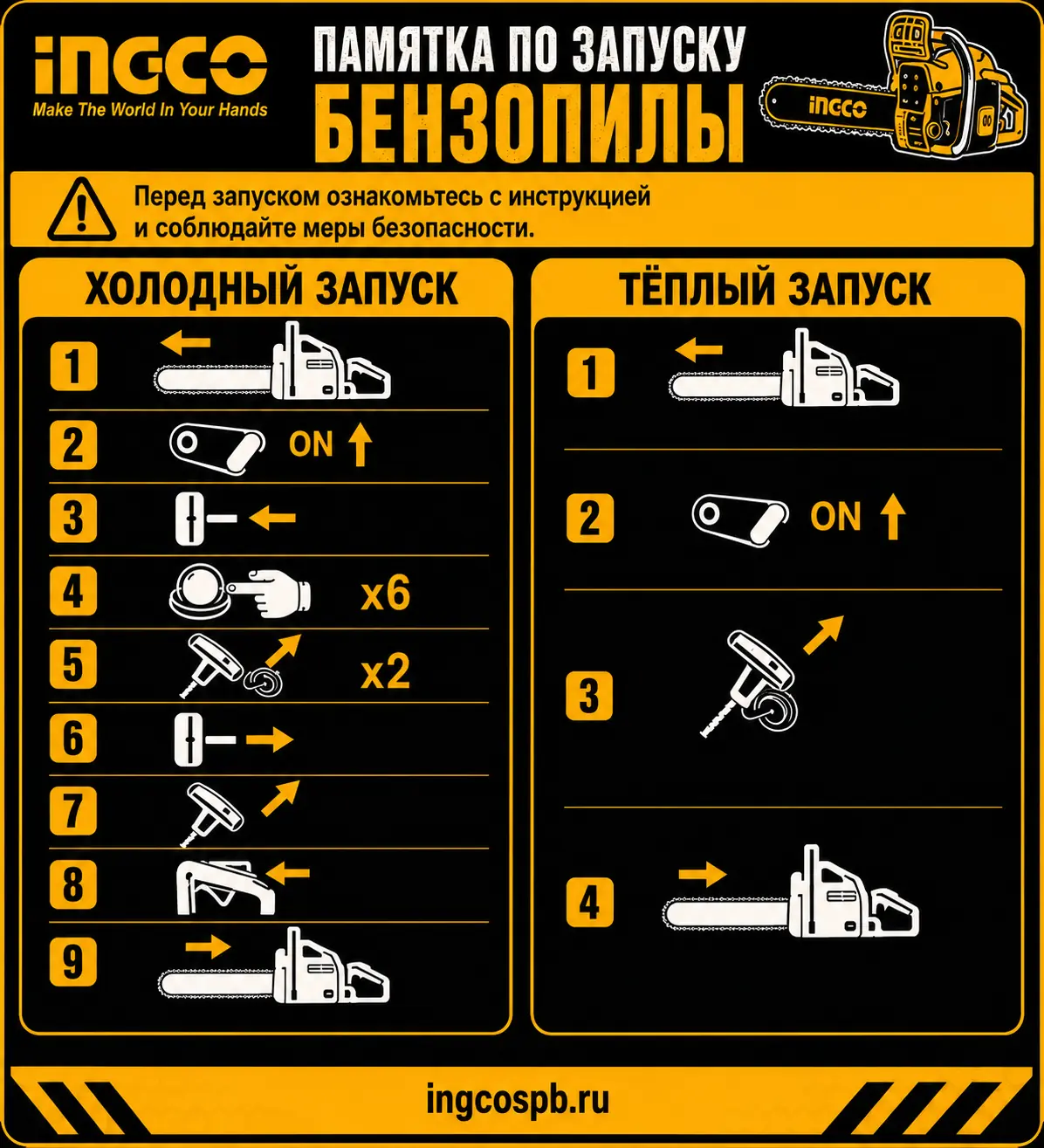 INGCO
Make The World In Your Hands

ПАМЯТКА ПО ЗАПУСКУ
БЕНЗОПИЛЫ

INGCO

Перед запуском ознакомьтесь с инструкцией и соблюдайте меры безопасности.

ХОЛОДНЫЙ ЗАПУСК

1

2 ON

3

4 x6

5 x2

6

7

8

9

ТЁПЛЫЙ ЗАПУСК

1

2 ON

3

4

ingcospb.ru