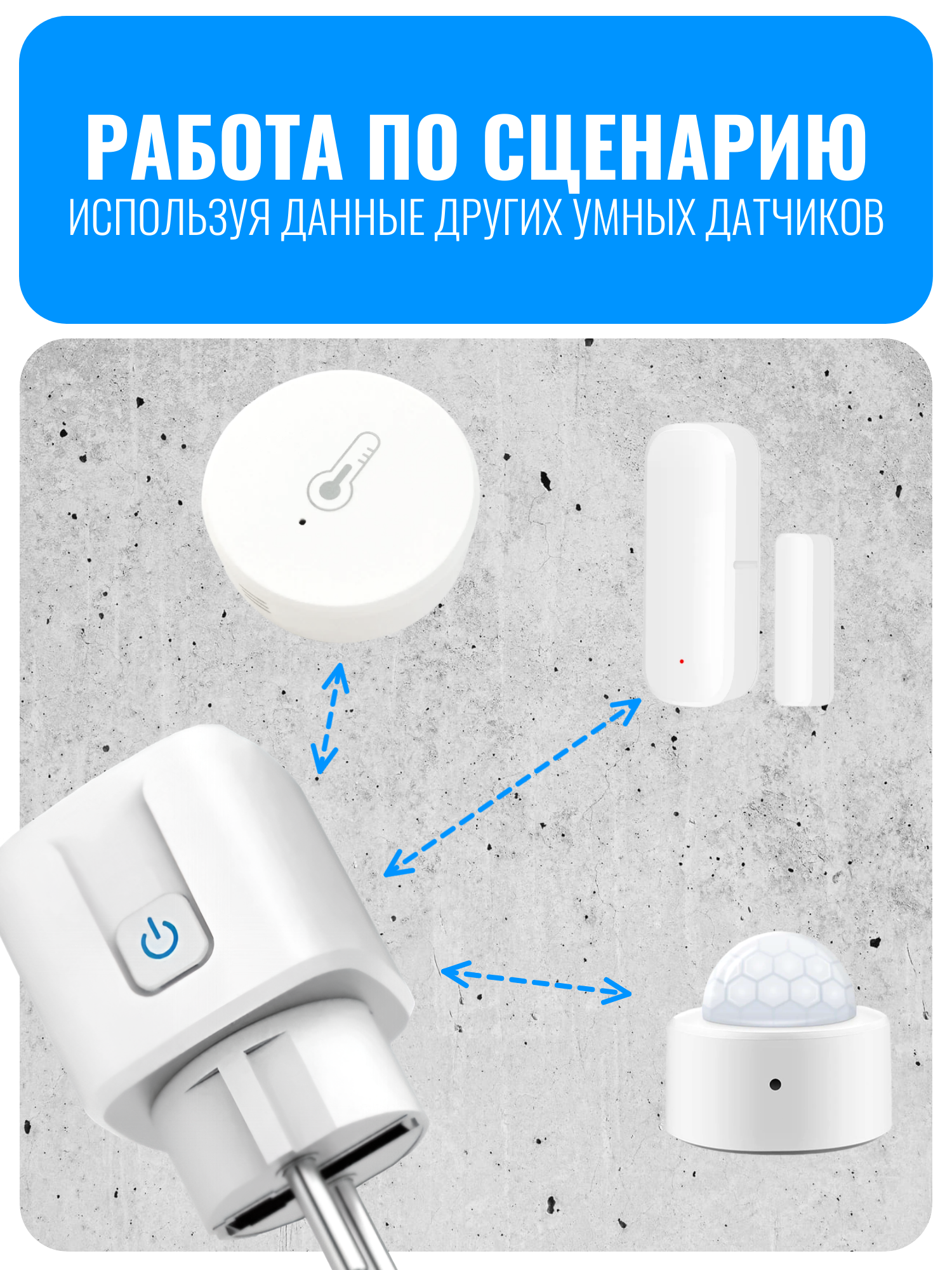 РАБОТА ПО СЦЕНАРИЮ
ИСПОЛЬЗУЯ ДАННЫЕ ДРУГИХ УМНЫХ ДАТЧИКОВ