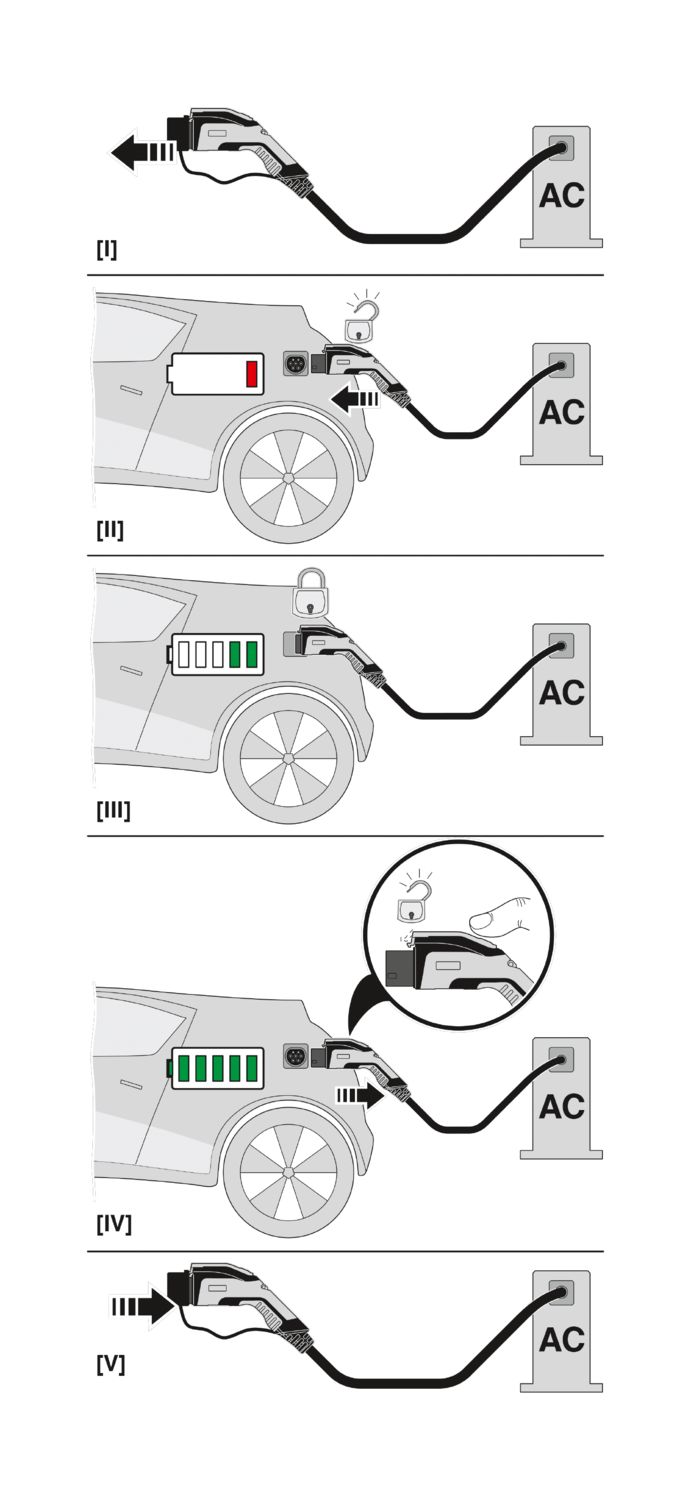 AC

[I]

AC

[II]

AC

[III]

AC

[IV]

AC

[V]