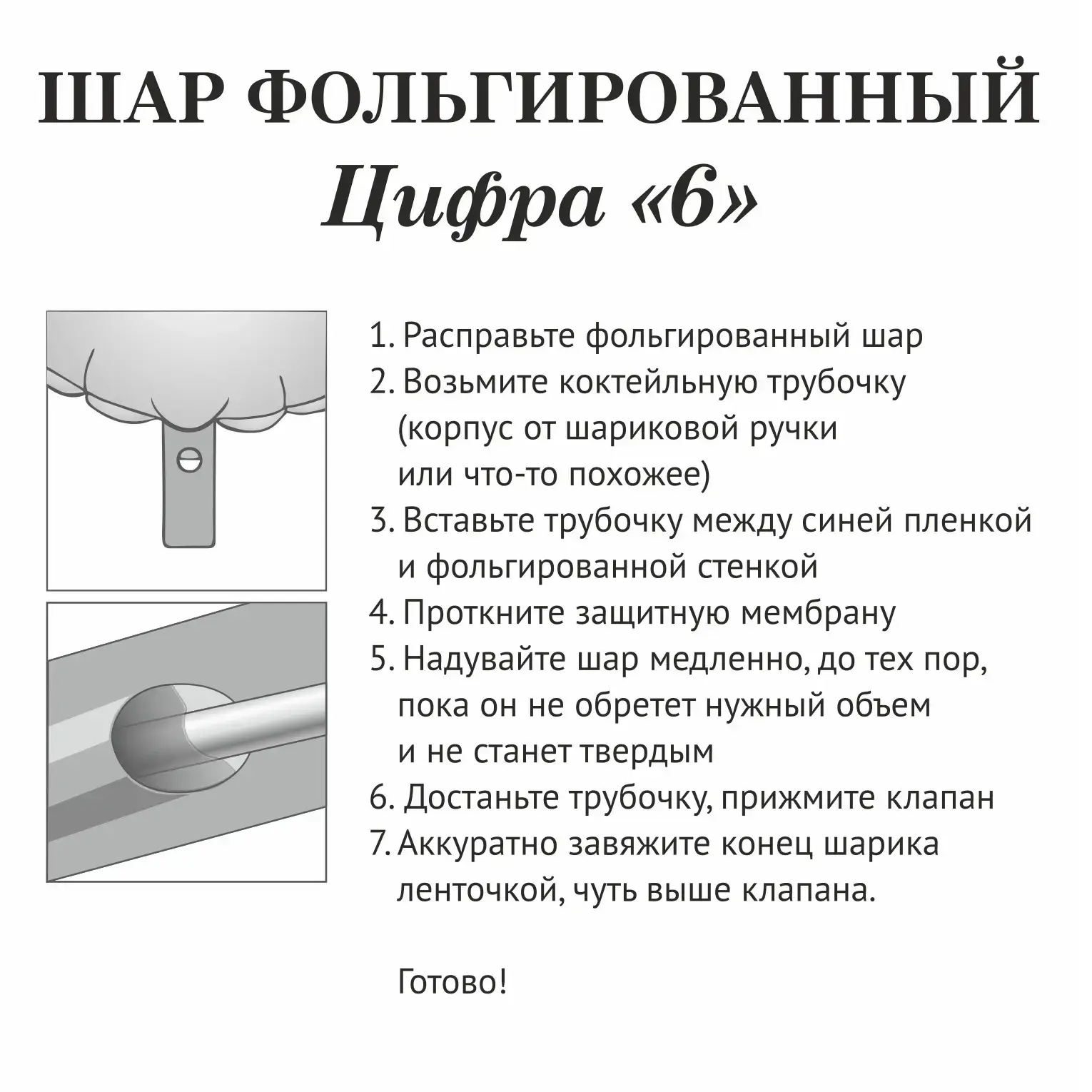 ШАР ФОЛЬГИРОВАННЫЙ
Цифра «6»

1. Расправьте фольгированный шар
2. Возьмите коктейльную трубочку (корпус от шариковой ручки или что-то похожее)
3. Вставьте трубочку между синей пленкой и фольгированной стенкой
4. Проткните защитную мембрану
5. Надувайте шар медленно, до тех пор, пока он не обретет нужный объем и не станет твердым
6. Достаньте трубочку, прижмите клапан
7. Аккуратно завяжите конец шарика ленточкой, чуть выше клапана.

Готово!