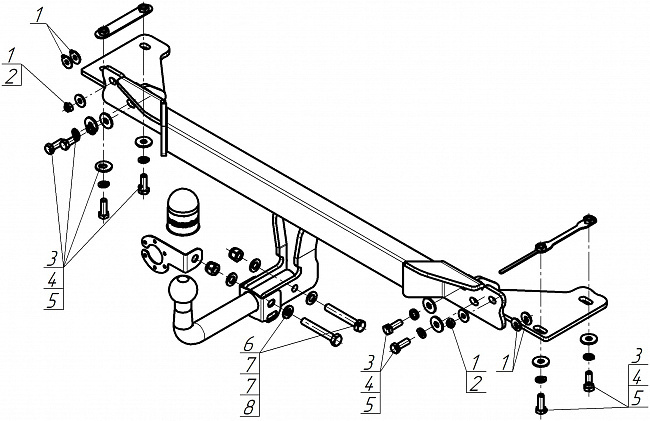 1
1
2
3
4
5
6
7
7
8
3
4
5
1
2
1
3
4
5