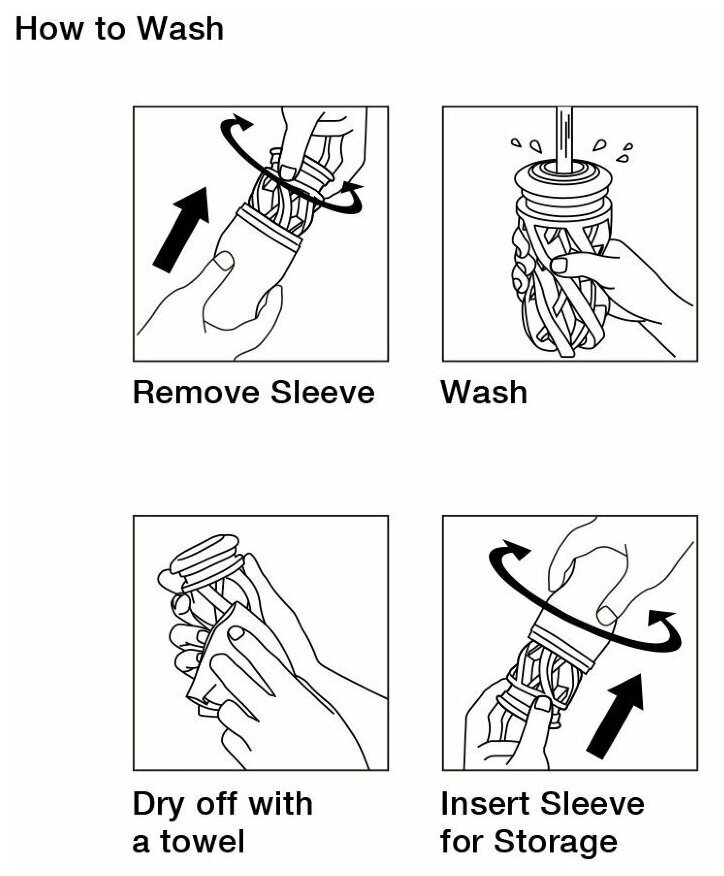 How to Wash

Remove Sleeve

Wash

Dry off with a towel

Insert Sleeve for Storage