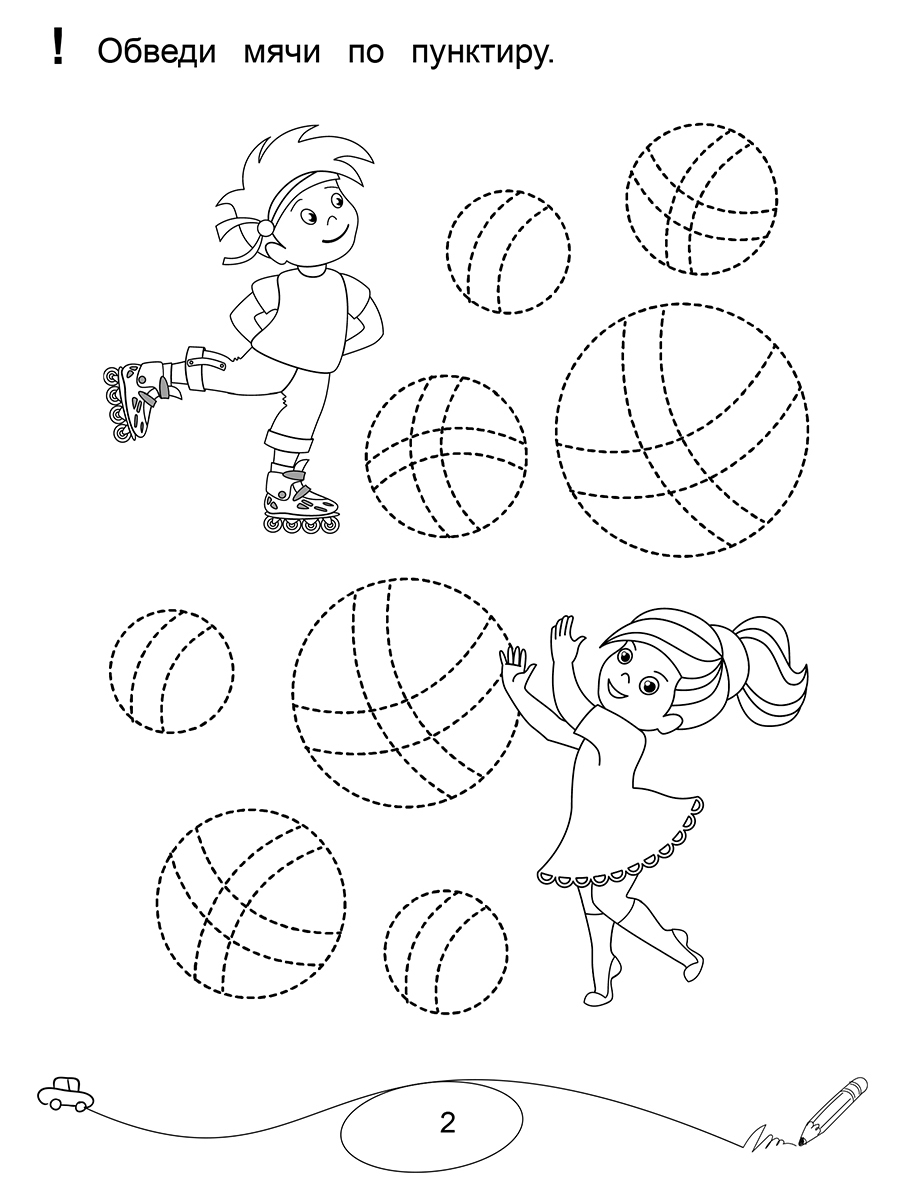 ! Обведи мячи по пунктиру.

2