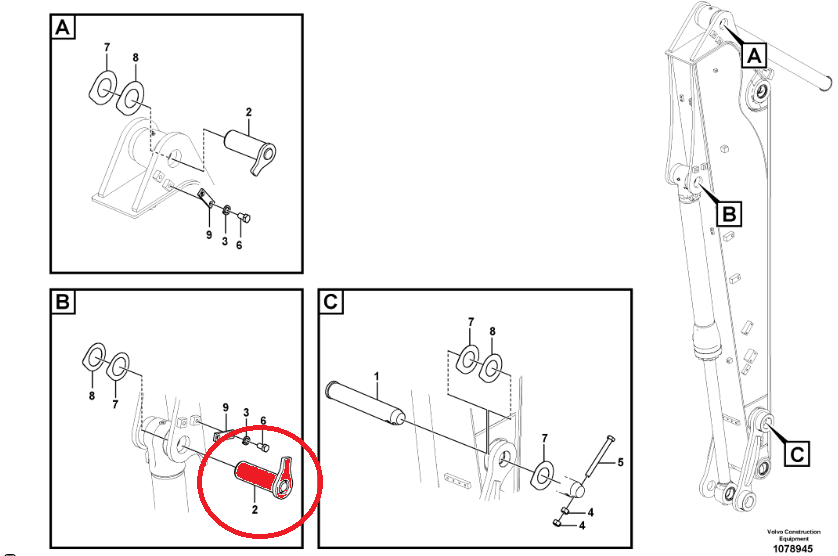 A
7
8
2
9
3
6

B
8
7
9
3
6
2

C
7
8
1
7
5
4
4

A
B
C

Volvo Construction Equipment
1078945