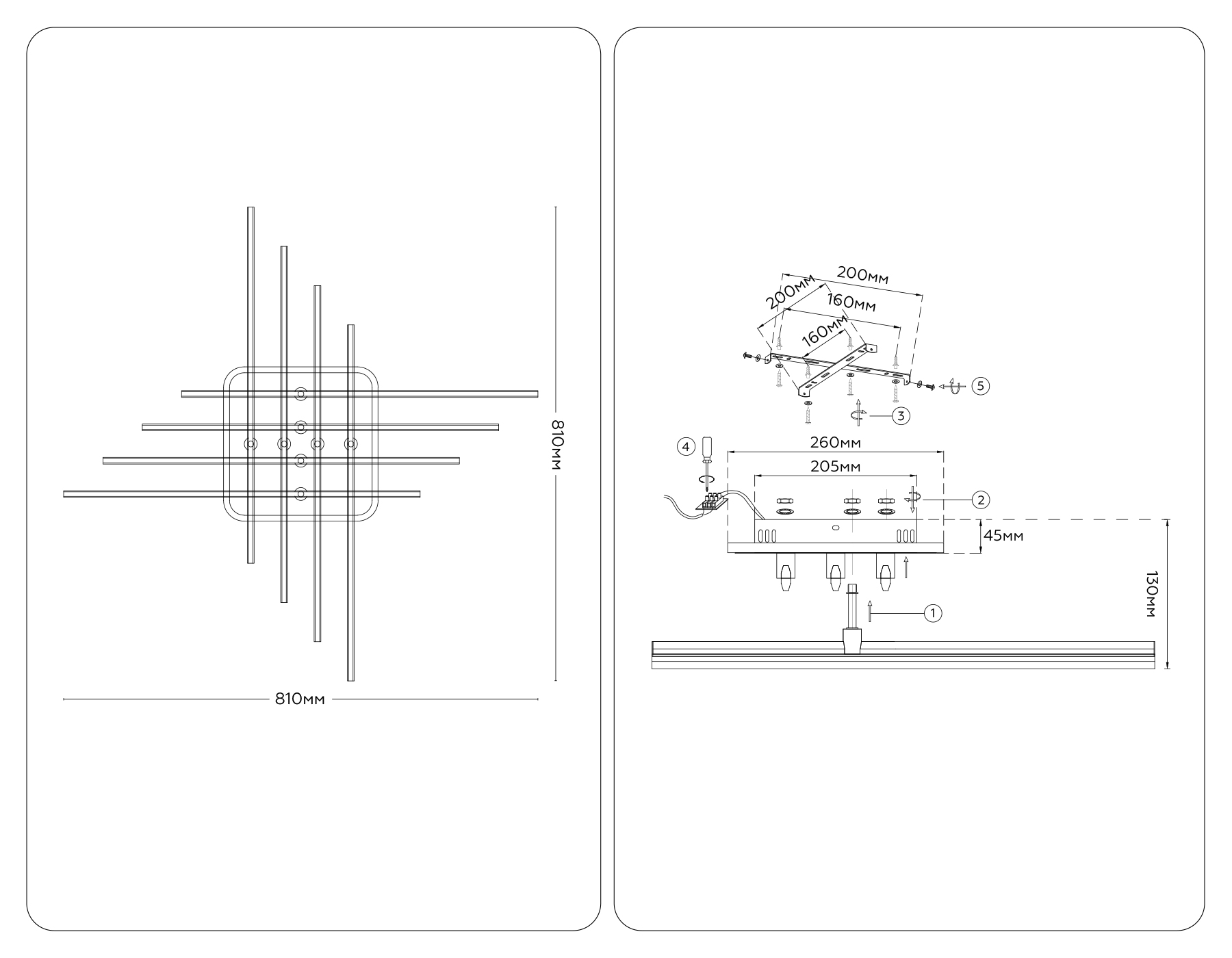 810мм

810мм

200мм
200мм
160мм
160мм
5
3
4
260мм
205мм
2
45мм
130мм
1