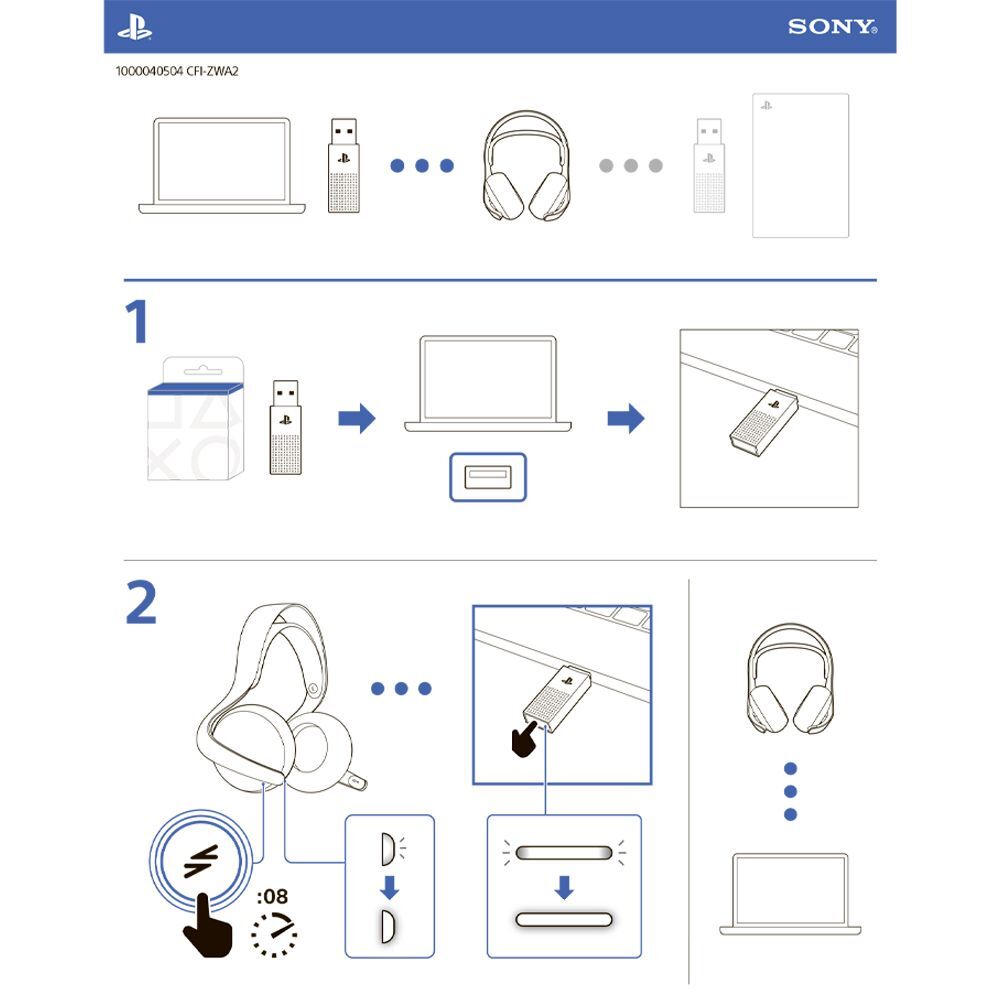 SONY

1000040504 CFI-ZWA2

1

2

:08