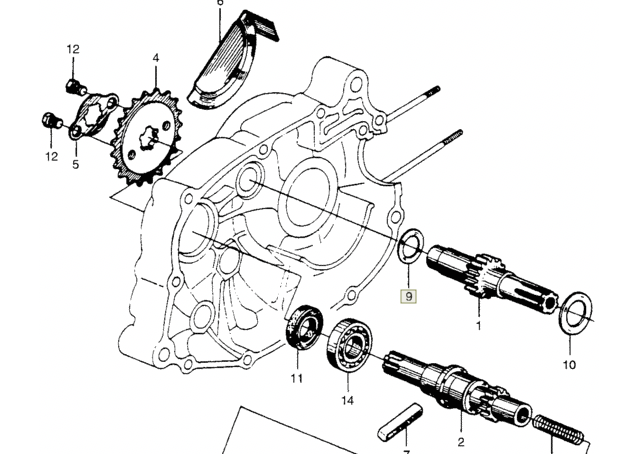 6
12
4
12
5
9
1
10
11
14
2
7