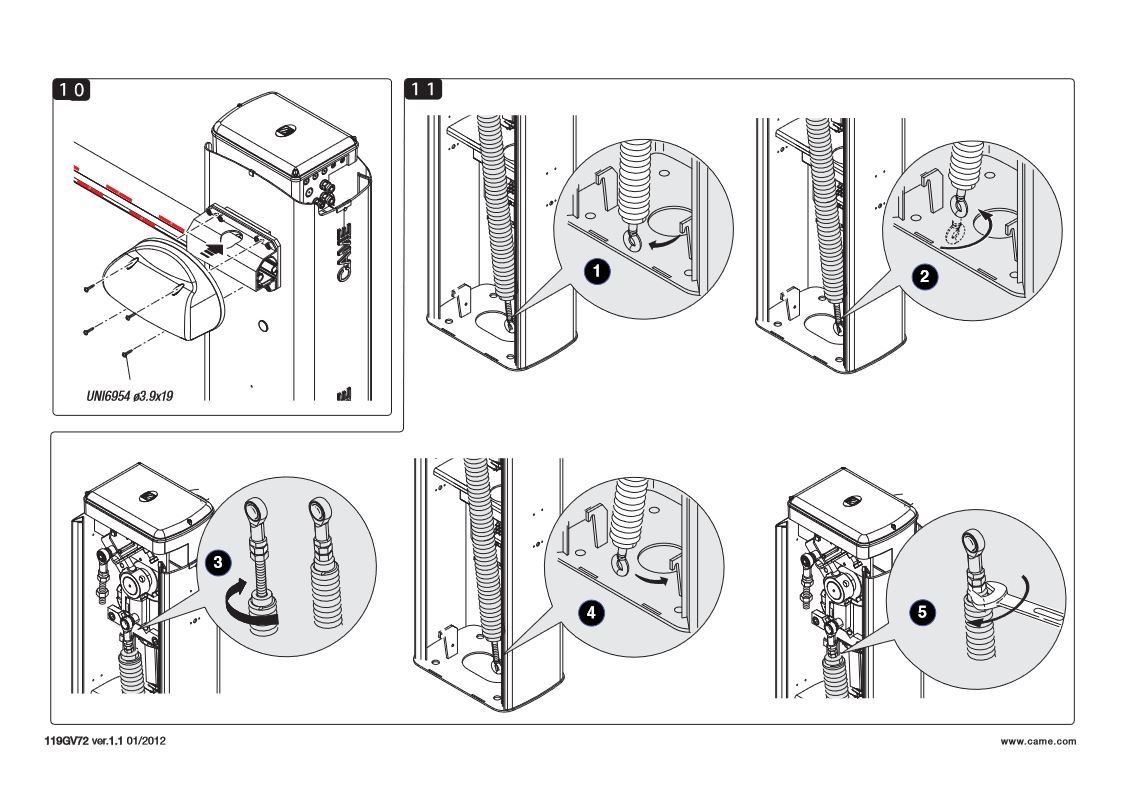 10

CAME

UNI6954 ø3.9x19

11

1

2

3

4

5

119GV72 ver.1.1 01/2012

www.came.com