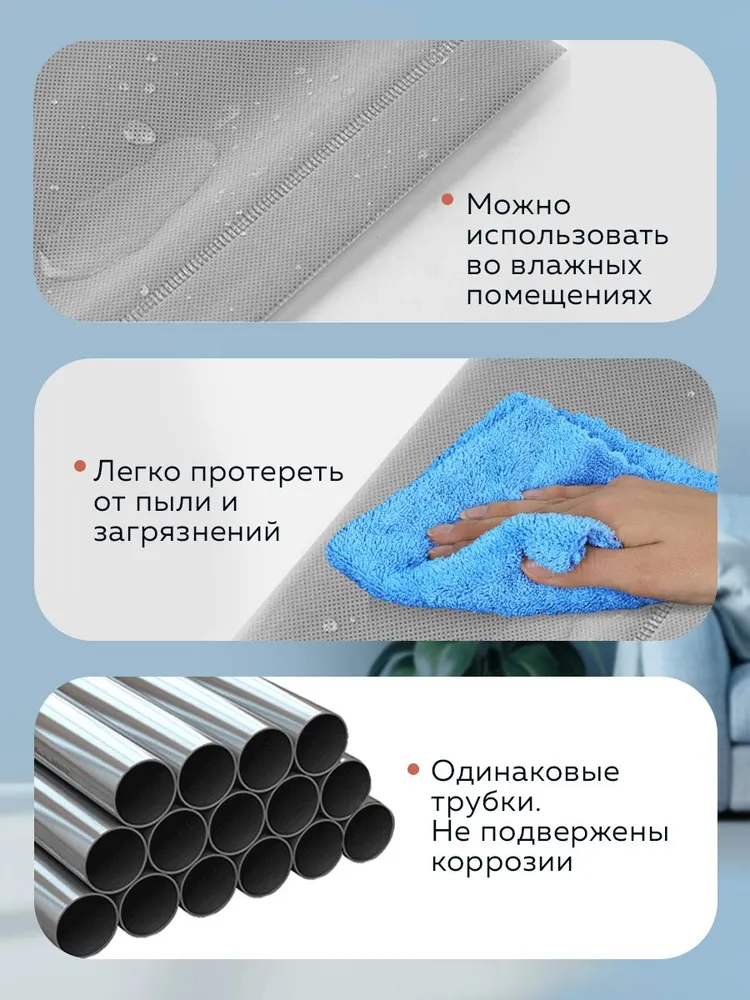 • Можно использовать во влажных помещениях

• Легко протереть от пыли и загрязнений

• Одинаковые трубки. Не подвержены коррозии