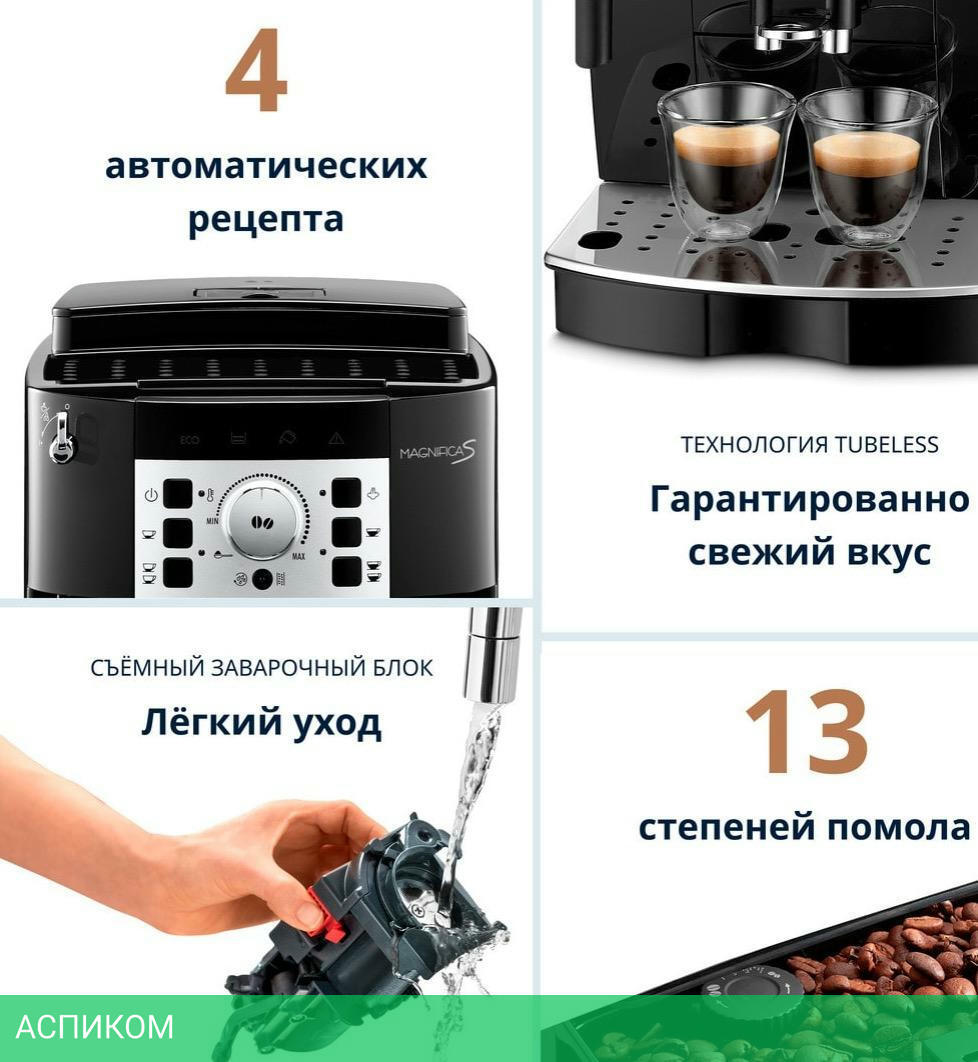 4
автоматических рецепта

ECO

MAGNIFICA S

MIN

MAX

ТЕХНОЛОГИЯ TUBELESS
Гарантированно свежий вкус

СЪЁМНЫЙ ЗАВАРОЧНЫЙ БЛОК
Лёгкий уход

13
степеней помола

АСПИКОМ