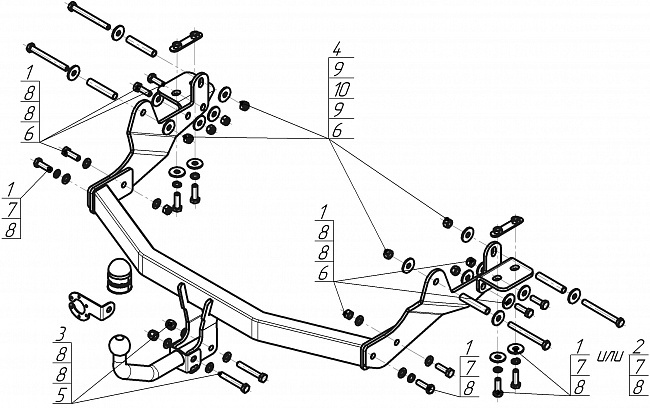 1
8
8
6

1
7
8

4
9
10
9
6

1
8
8
6

3
8
8
5

1
7
8

1
7
8

или

2
7
8