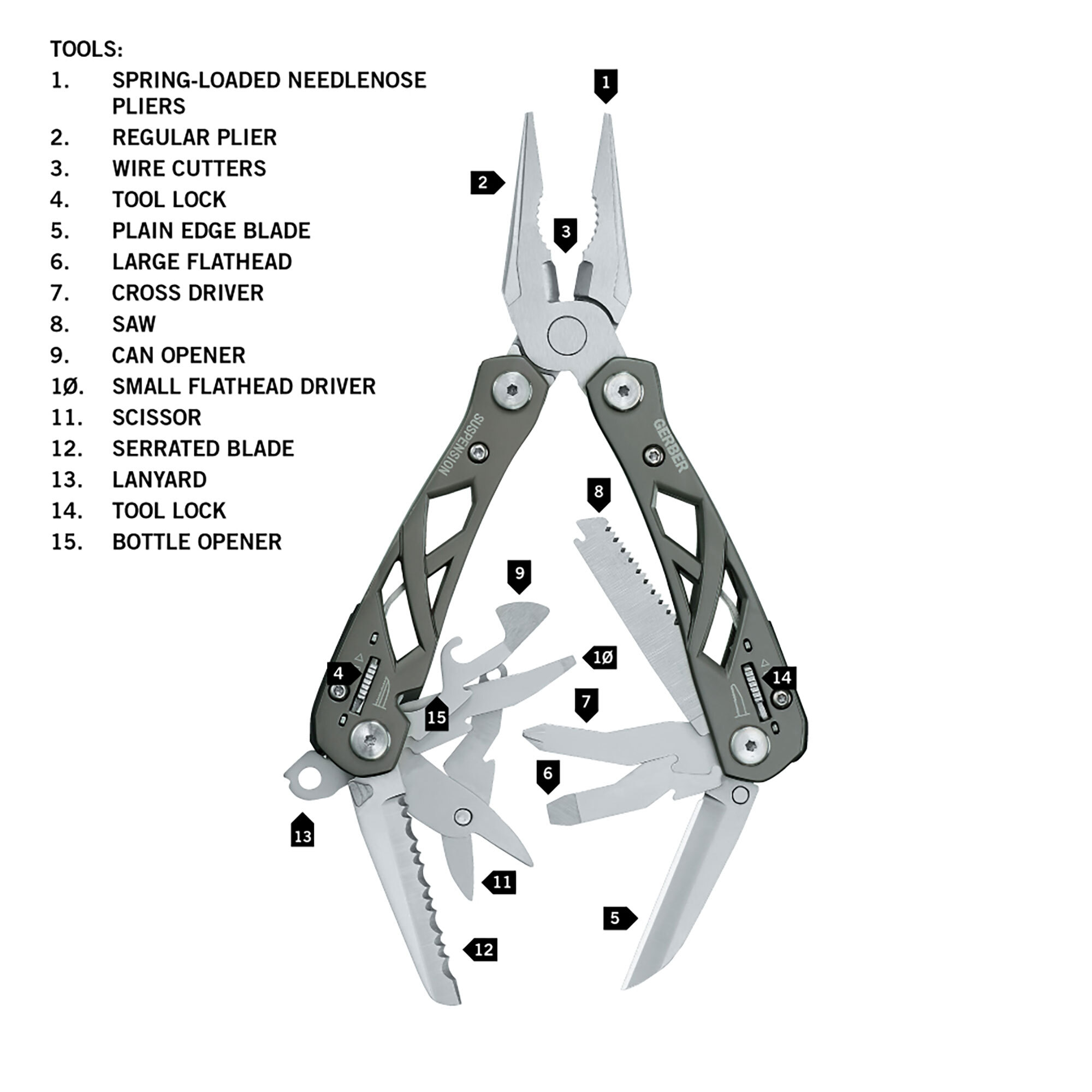 TOOLS:
1. SPRING-LOADED NEEDLENOSE PLIERS
2. REGULAR PLIER
3. WIRE CUTTERS
4. TOOL LOCK
5. PLAIN EDGE BLADE
6. LARGE FLATHEAD
7. CROSS DRIVER
8. SAW
9. CAN OPENER
1Ø. SMALL FLATHEAD DRIVER
11. SCISSOR
12. SERRATED BLADE
13. LANYARD
14. TOOL LOCK
15. BOTTLE OPENER

1
2
3
SUSPENSION
GERBER
8
9
1Ø
4
14
15
7
6
13
11
5
12