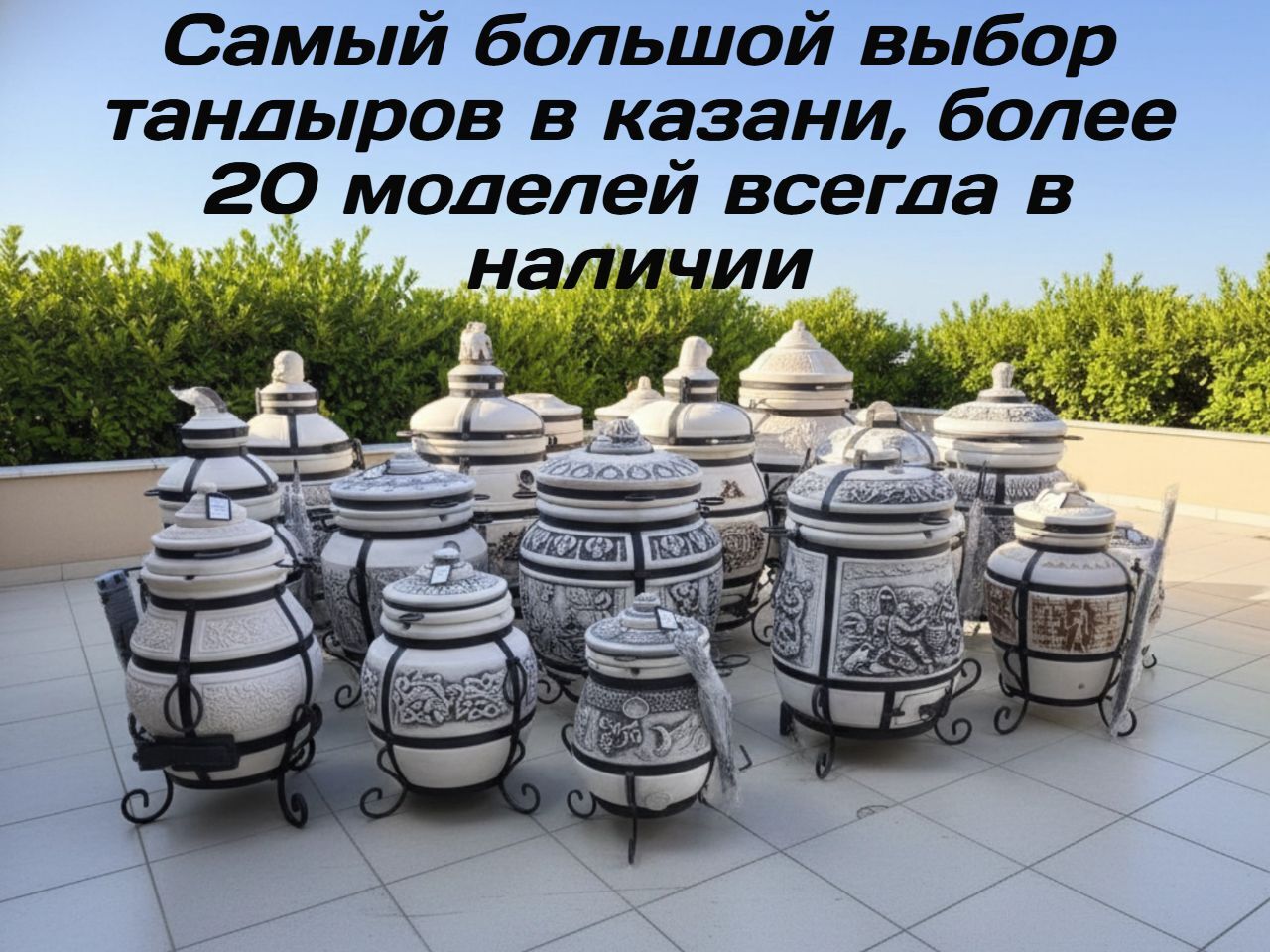 Самый большой выбор тандыров в казани, более 20 моделей всегда в наличии