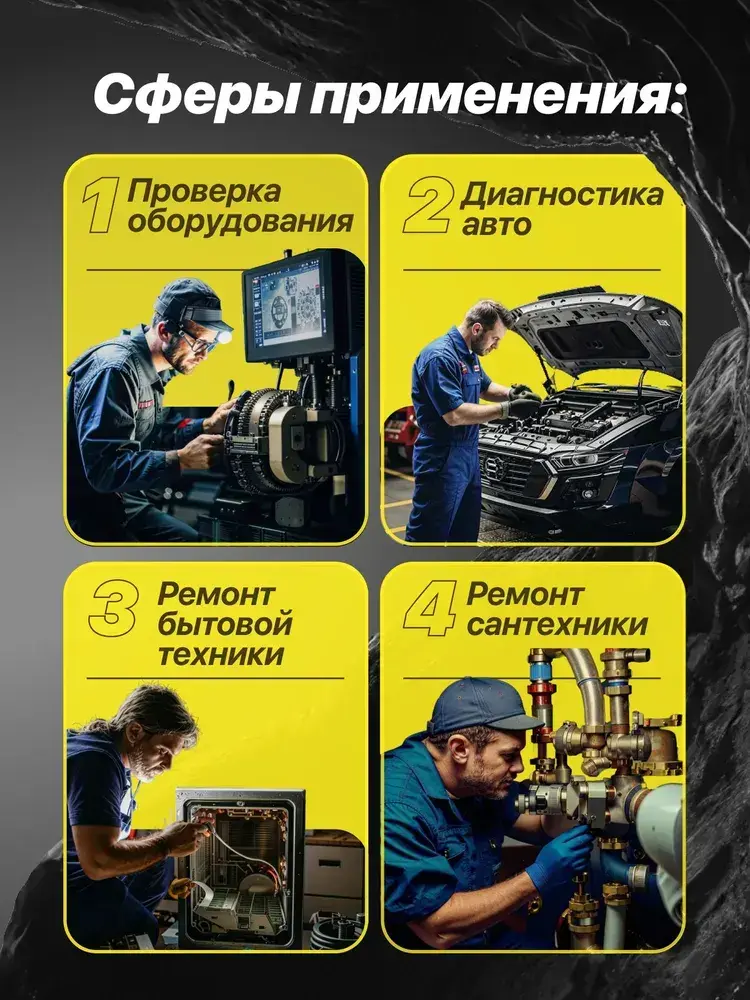 Сферы применения:

1 Проверка оборудования

2 Диагностика авто

3 Ремонт бытовой техники

4 Ремонт сантехники