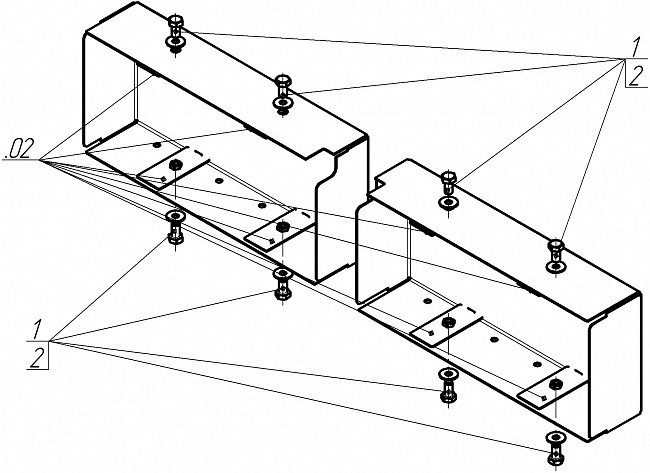 1
2

.02

1
2