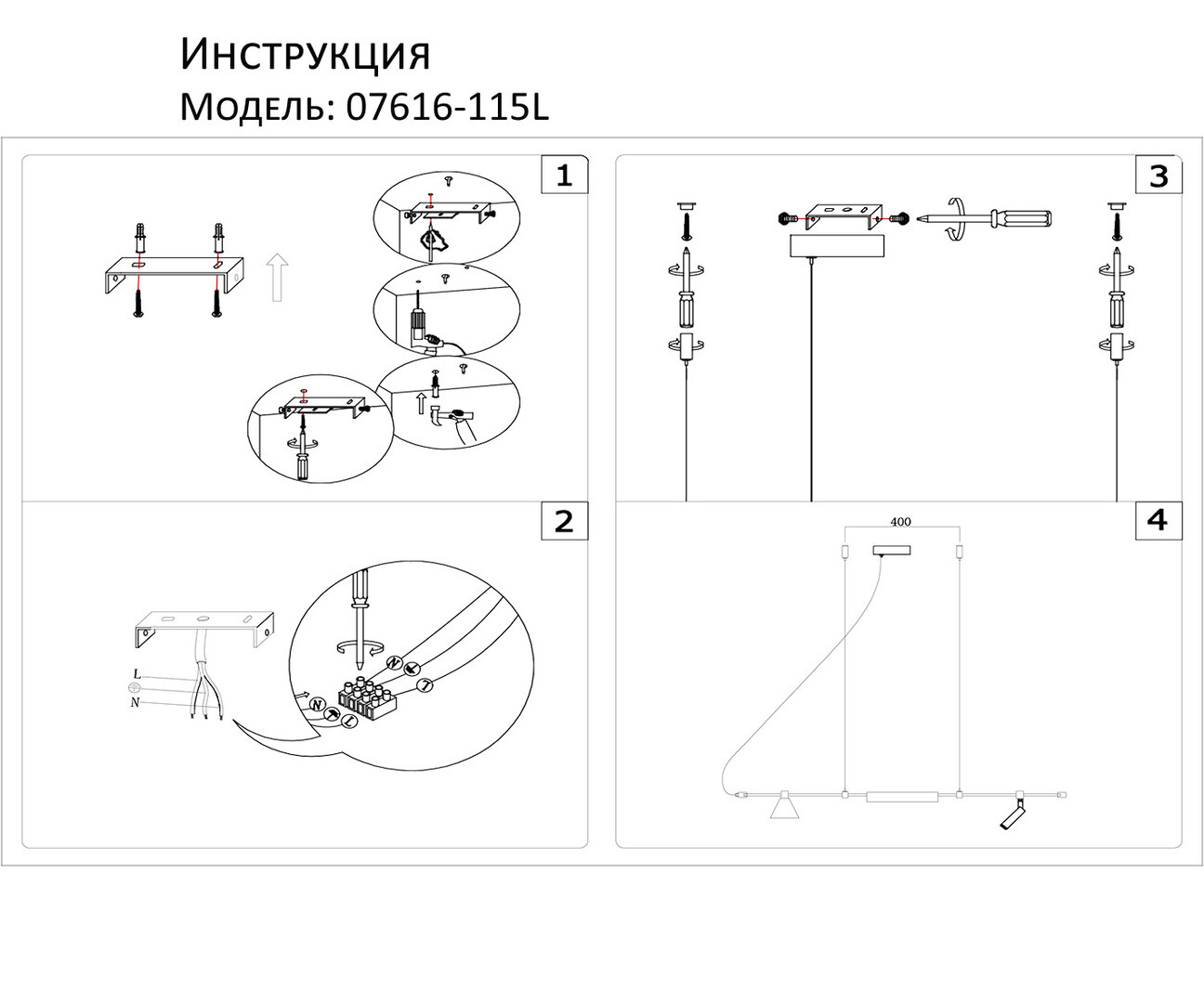 Инструкция
Модель: 07616-115L

1

3

2

L
N

N
L

N
L

4

400