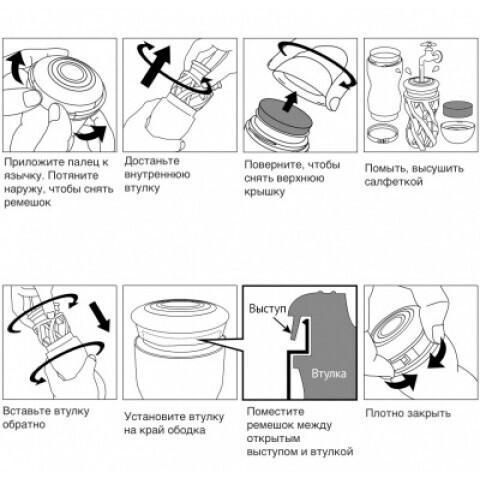 Приложите палец к язычку. Потяните наружу, чтобы снять ремешок

Достаньте внутреннюю втулку

Поверните, чтобы снять верхнюю крышку

Помыть, высушить салфеткой

Вставьте втулку обратно

Установите втулку на край ободка

Выступ

Втулка

Поместите ремешок между открытым выступом и втулкой

Плотно закрыть