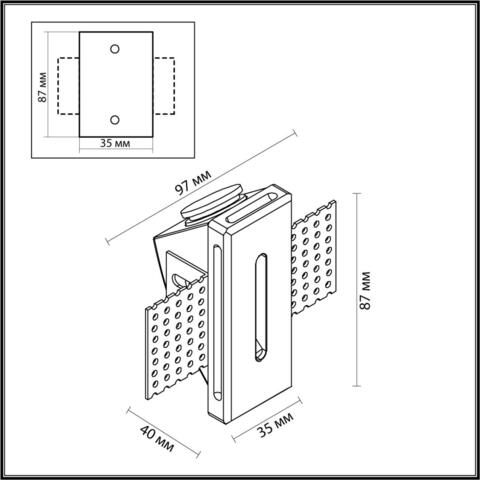 87 мм
35 мм
97 мм
87 мм
40 мм
35 мм