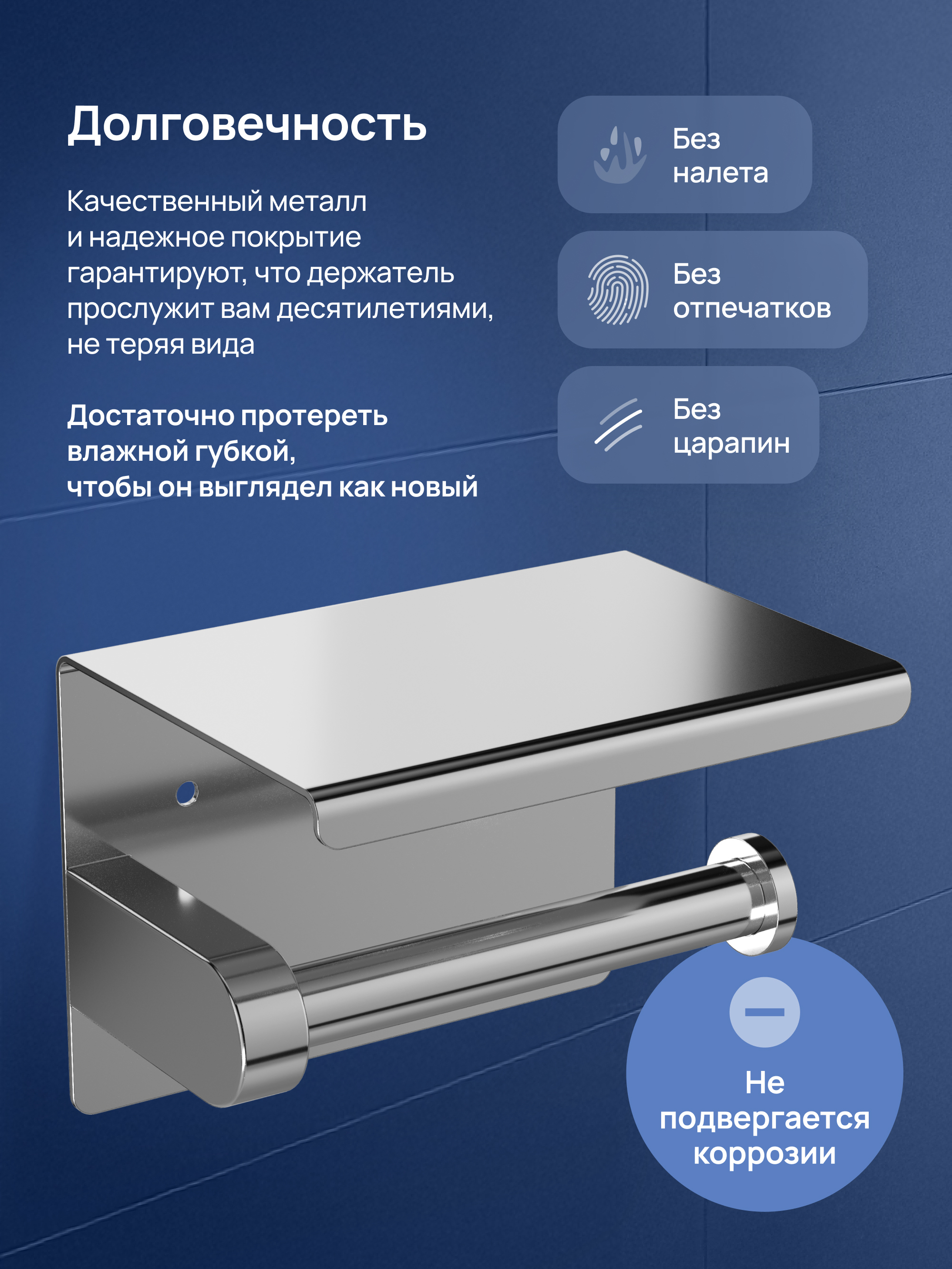 Долговечность

Качественный металл и надежное покрытие гарантируют, что держатель прослужит вам десятилетиями, не теряя вида

Достаточно протереть влажной губкой, чтобы он выглядел как новый

Без налета

Без отпечатков

Без царапин

Не подвергается коррозии