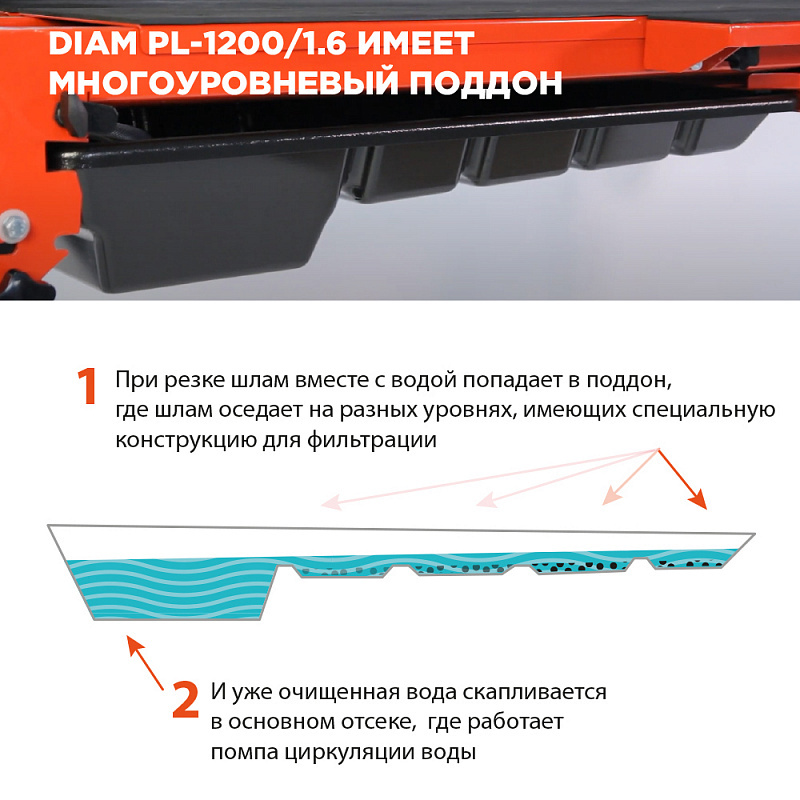 DIAM PL-1200/1.6 ИМЕЕТ МНОГОУРОВНЕВЫЙ ПОДДОН

1 При резке шлам вместе с водой попадает в поддон, где шлам оседает на разных уровнях, имеющих специальную конструкцию для фильтрации

2 И уже очищенная вода скапливается в основном отсеке, где работает помпа циркуляции воды