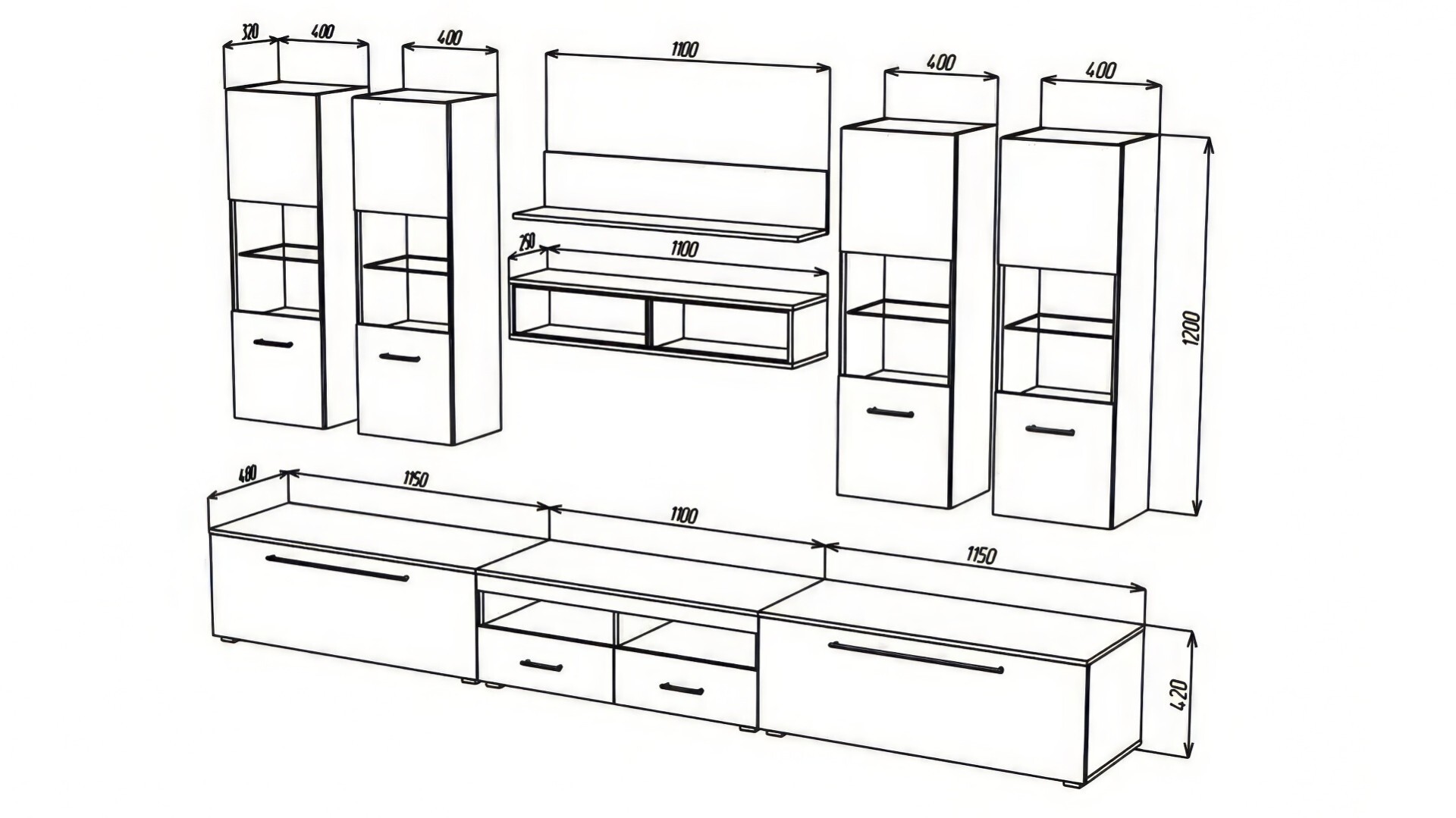 320
400
400
1100
400
400
290
1100
1200
480
1150
1100
1150
420