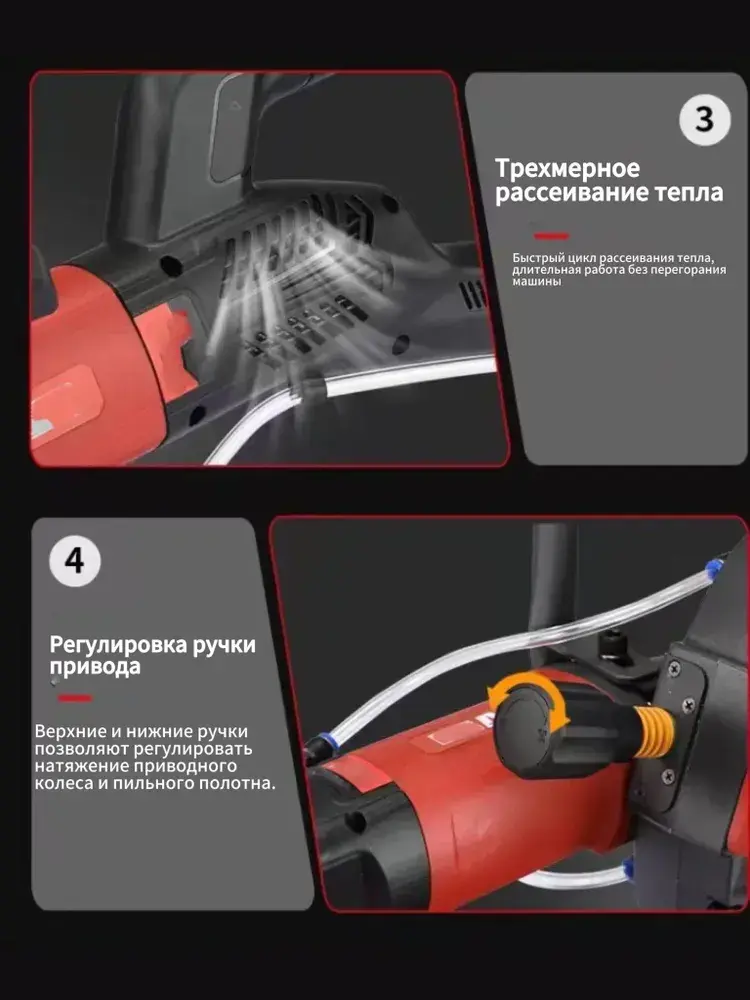 3

Трехмерное рассеивание тепла

Быстрый цикл рассеивания тепла, длительная работа без перегорания машины

4

Регулировка ручки привода

Верхние и нижние ручки позволяют регулировать натяжение приводного колеса и пильного полотна.