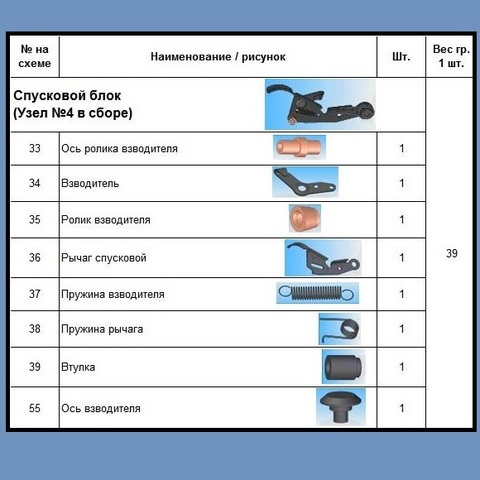 | № на схеме | Наименование / рисунок | Шт. | Вес гр. 1 шт. |
|---|---|---|---|
| Спусковой блок (Узел №4 в сборе) | | | 39 |
| 33 | Ось ролика взводителя | 1 | |
| 34 | Взводитель | 1 | |
| 35 | Ролик взводителя | 1 | |
| 36 | Рычаг спусковой | 1 | |
| 37 | Пружина взводителя | 1 | |
| 38 | Пружина рычага | 1 | |
| 39 | Втулка | 1 | |
| 55 | Ось взводителя | 1 | |