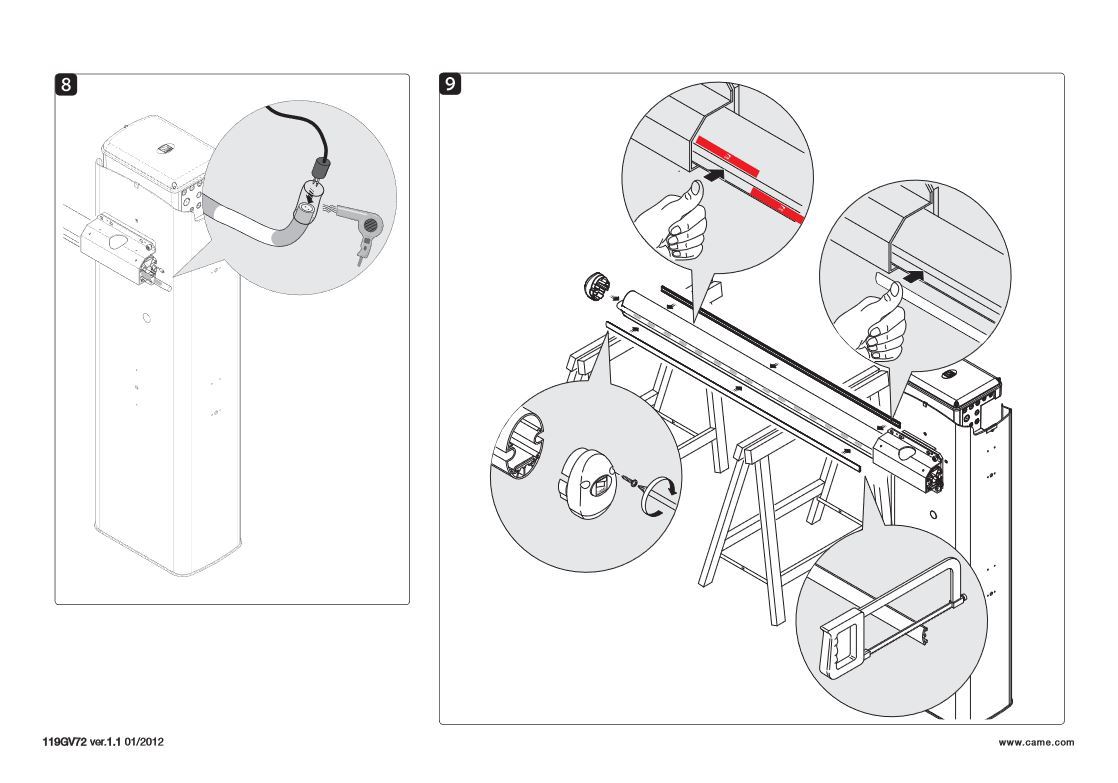 8

9

119GV72 ver.1.1 01/2012

www.came.com