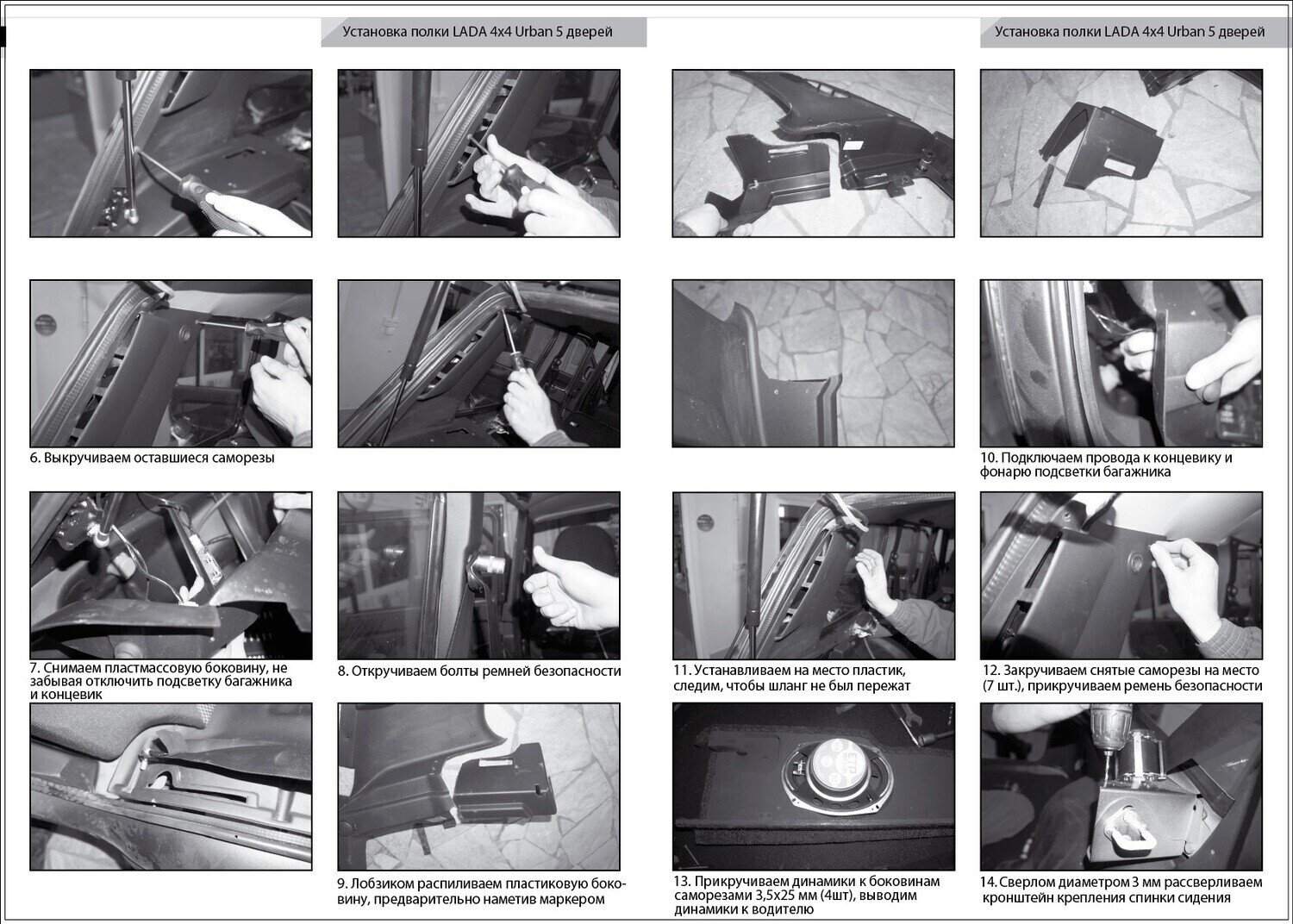 Установка полки LADA 4x4 Urban 5 дверей

6. Выкручиваем оставшиеся саморезы

7. Снимаем пластмассовую боковину, не забывая отключить подсветку багажника и концевик

8. Откручиваем болты ремней безопасности

9. Лобзиком распиливаем пластиковую боковину, предварительно наметив маркером

Установка полки LADA 4x4 Urban 5 дверей

10. Подключаем провода к концевику и фонарю подсветки багажника

11. Устанавливаем на место пластик, следим, чтобы шланг не был пережат

12. Закручиваем снятые саморезы на место (7 шт.), прикручиваем ремень безопасности

13. Прикручиваем динамики к боковинам саморезами 3,5x25 мм (4шт), выводим динамики к водителю

14. Сверлом диаметром 3 мм рассверливаем кронштейн крепления спинки сидения