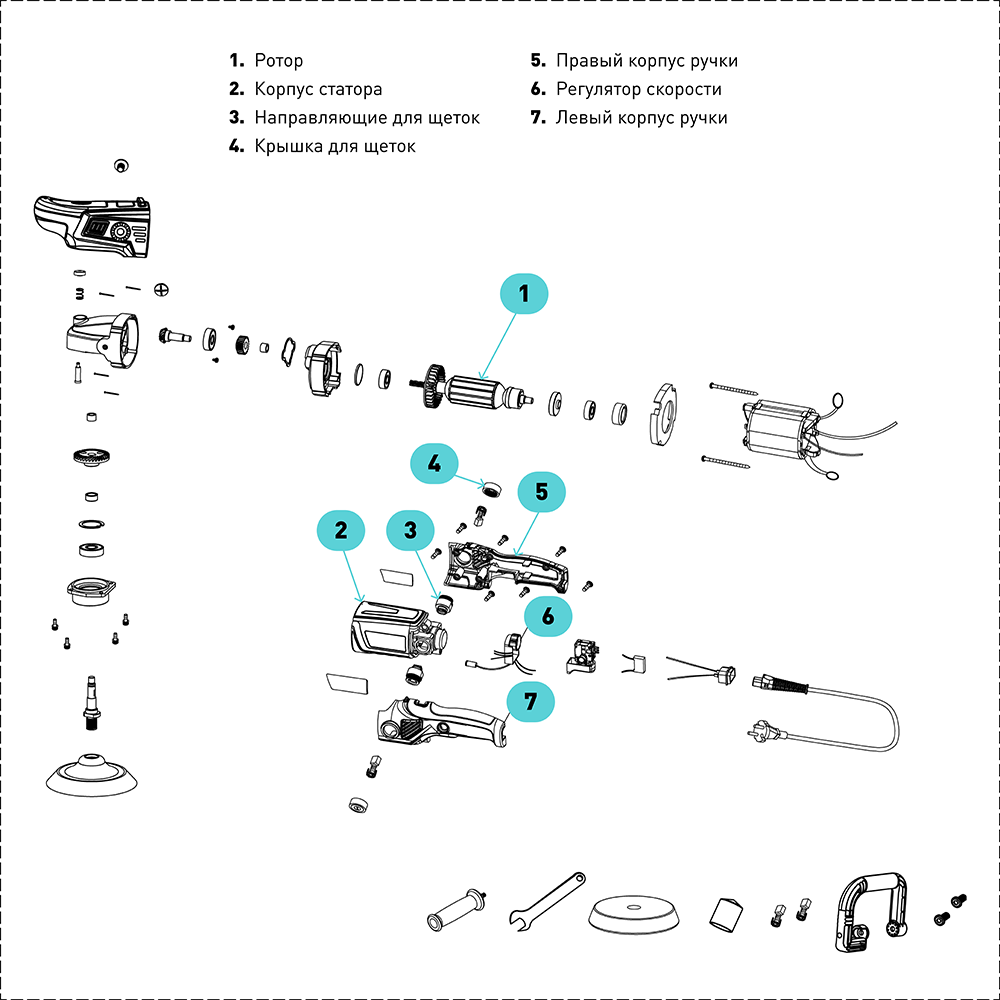 1. Ротор
2. Корпус статора
3. Направляющие для щеток
4. Крышка для щеток

5. Правый корпус ручки
6. Регулятор скорости
7. Левый корпус ручки

1

4

5

2

3

6

7