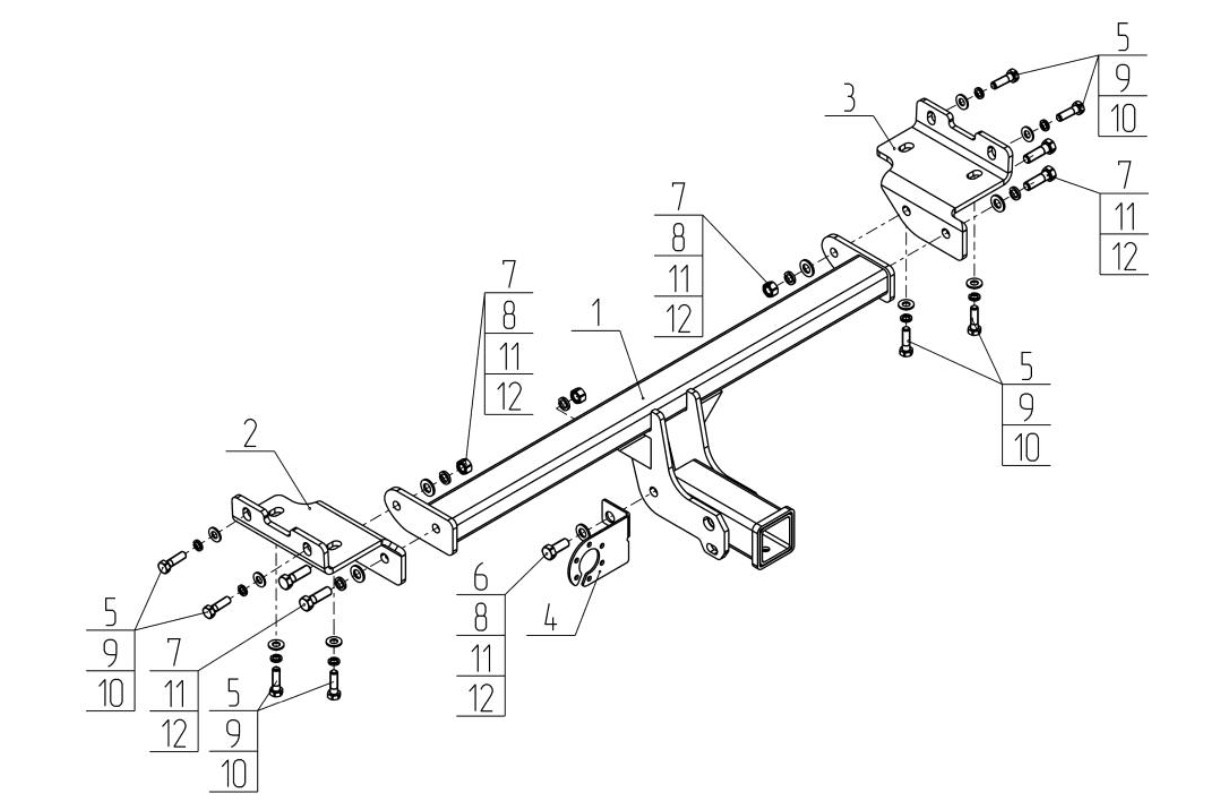 5
9
10

3

7
11
12

7
8
11
12

7
8
11
12

1

5
9
10

2

6
8
11
12

4

5
9
10

7
11
12

5
9
10