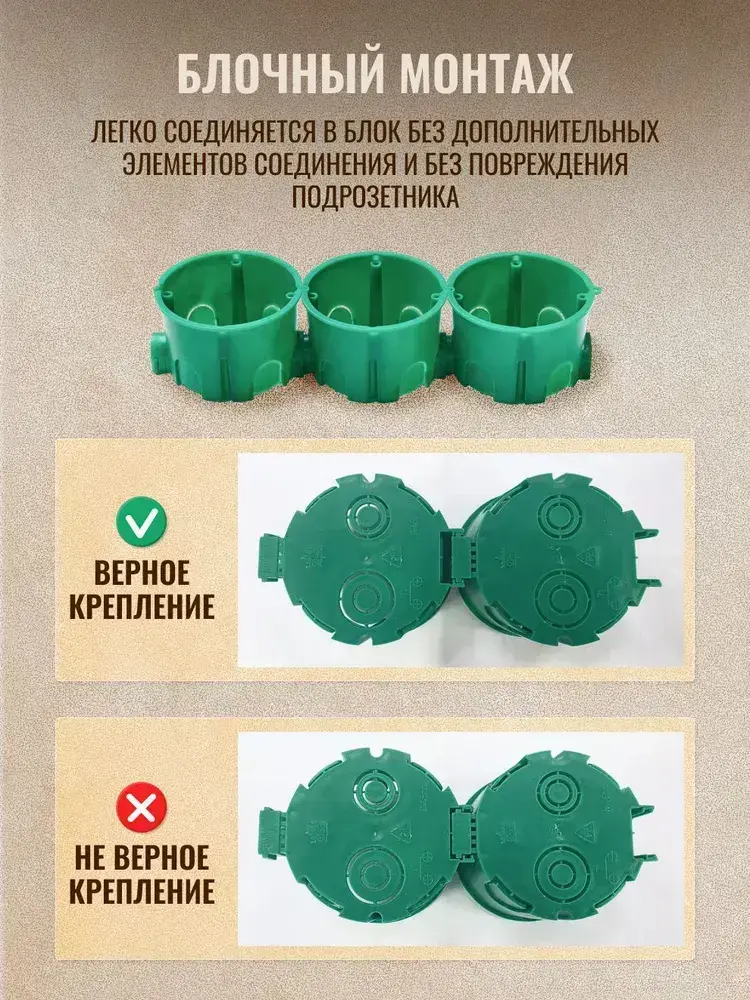 БЛОЧНЫЙ МОНТАЖ

ЛЕГКО СОЕДИНЯЕТСЯ В БЛОК БЕЗ ДОПОЛНИТЕЛЬНЫХ ЭЛЕМЕНТОВ СОЕДИНЕНИЯ И БЕЗ ПОВРЕЖДЕНИЯ ПОДРОЗЕТНИКА

ВЕРНОЕ КРЕПЛЕНИЕ

НЕ ВЕРНОЕ КРЕПЛЕНИЕ