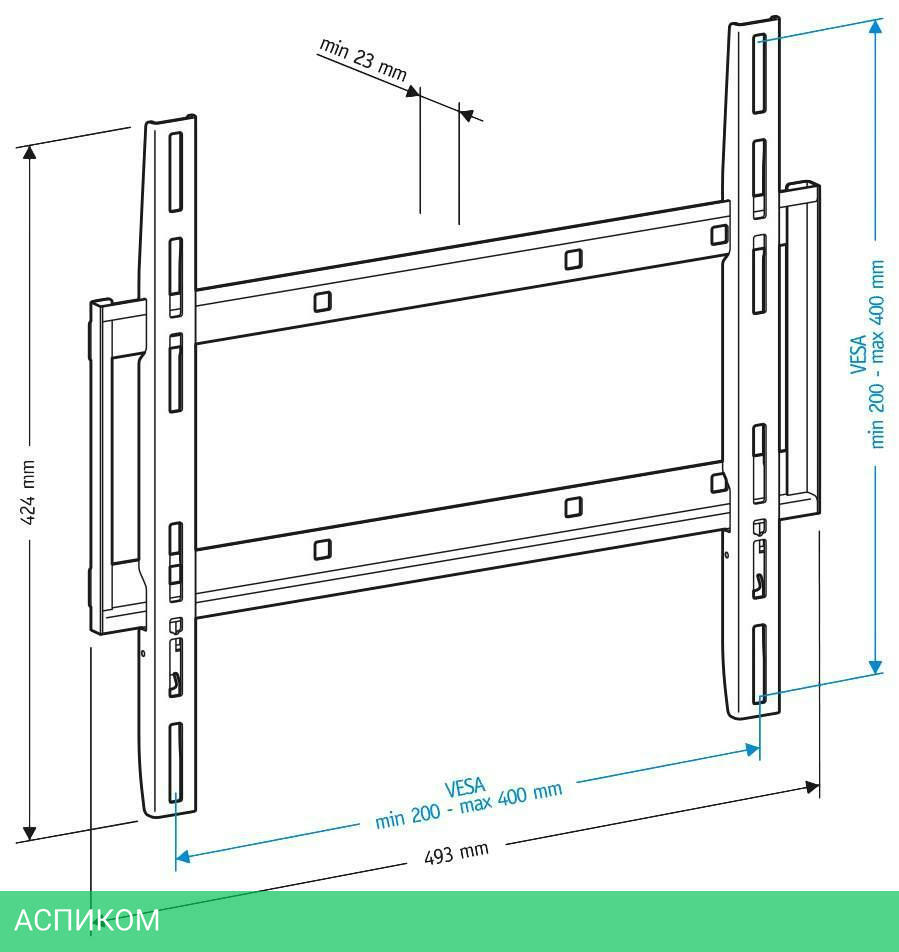 min 23 mm

424 mm

VESA
min 200 - max 400 mm

VESA
min 200 - max 400 mm

493 mm

АСПИКОМ