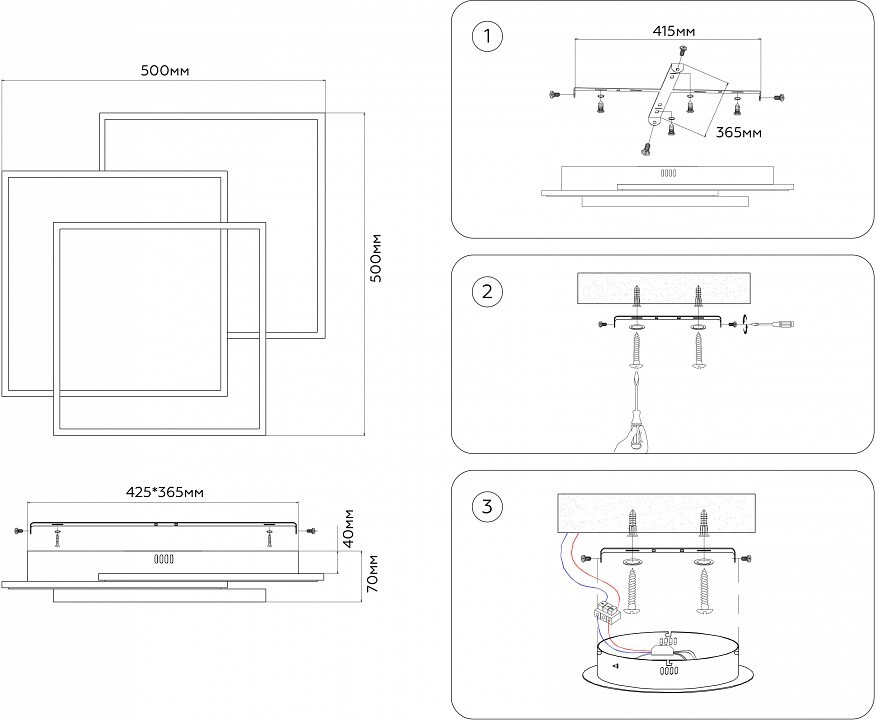 500мм

500мм

425*365мм

40мм

70мм

1

415мм

365мм

2

3