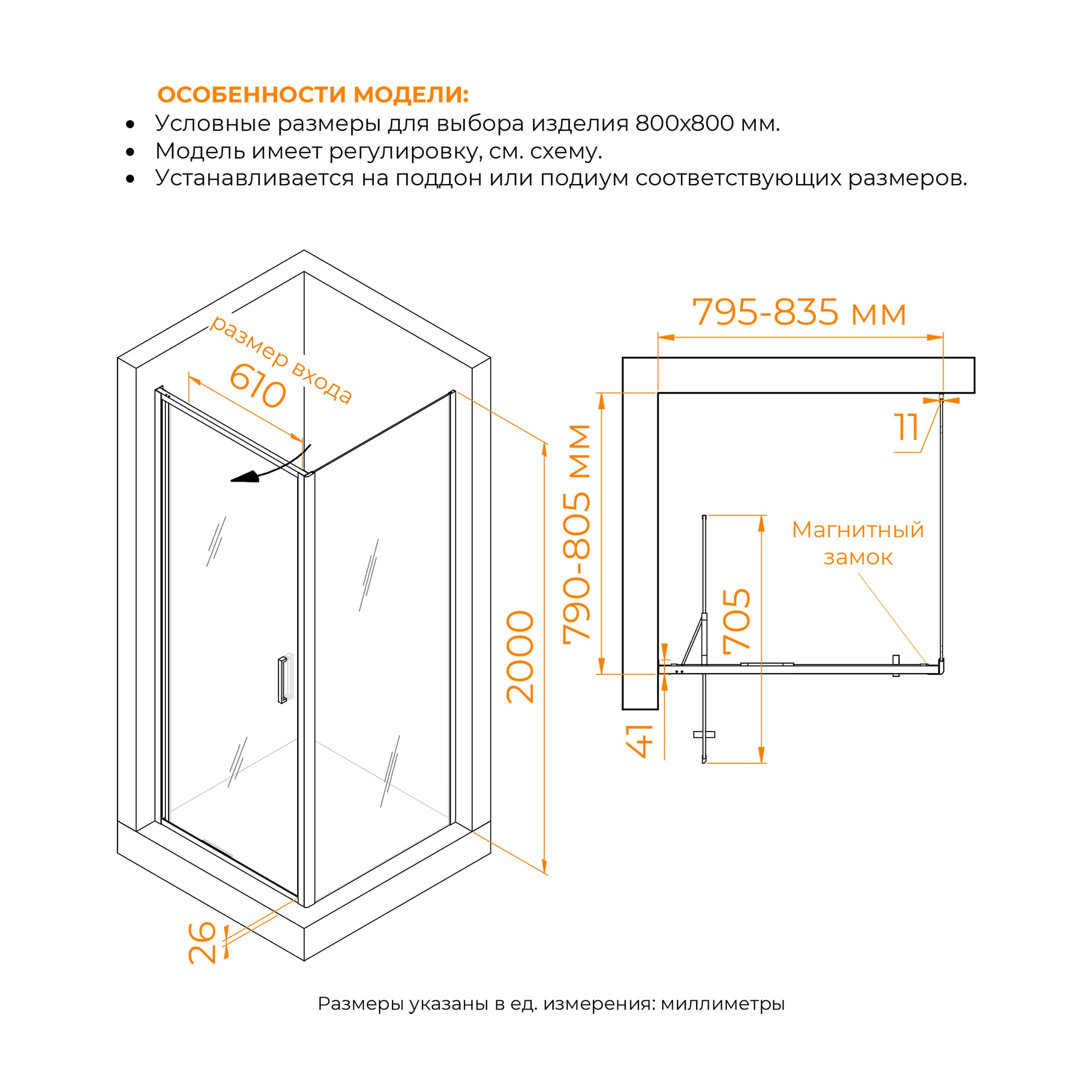 ОСОБЕННОСТИ МОДЕЛИ:
• Условные размеры для выбора изделия 800x800 мм.
• Модель имеет регулировку, см. схему.
• Устанавливается на поддон или подиум соответствующих размеров.

размер входа
610
2000
26
795-835 мм
790-805 мм
11
Магнитный замок
705
41

Размеры указаны в ед. измерения: миллиметры