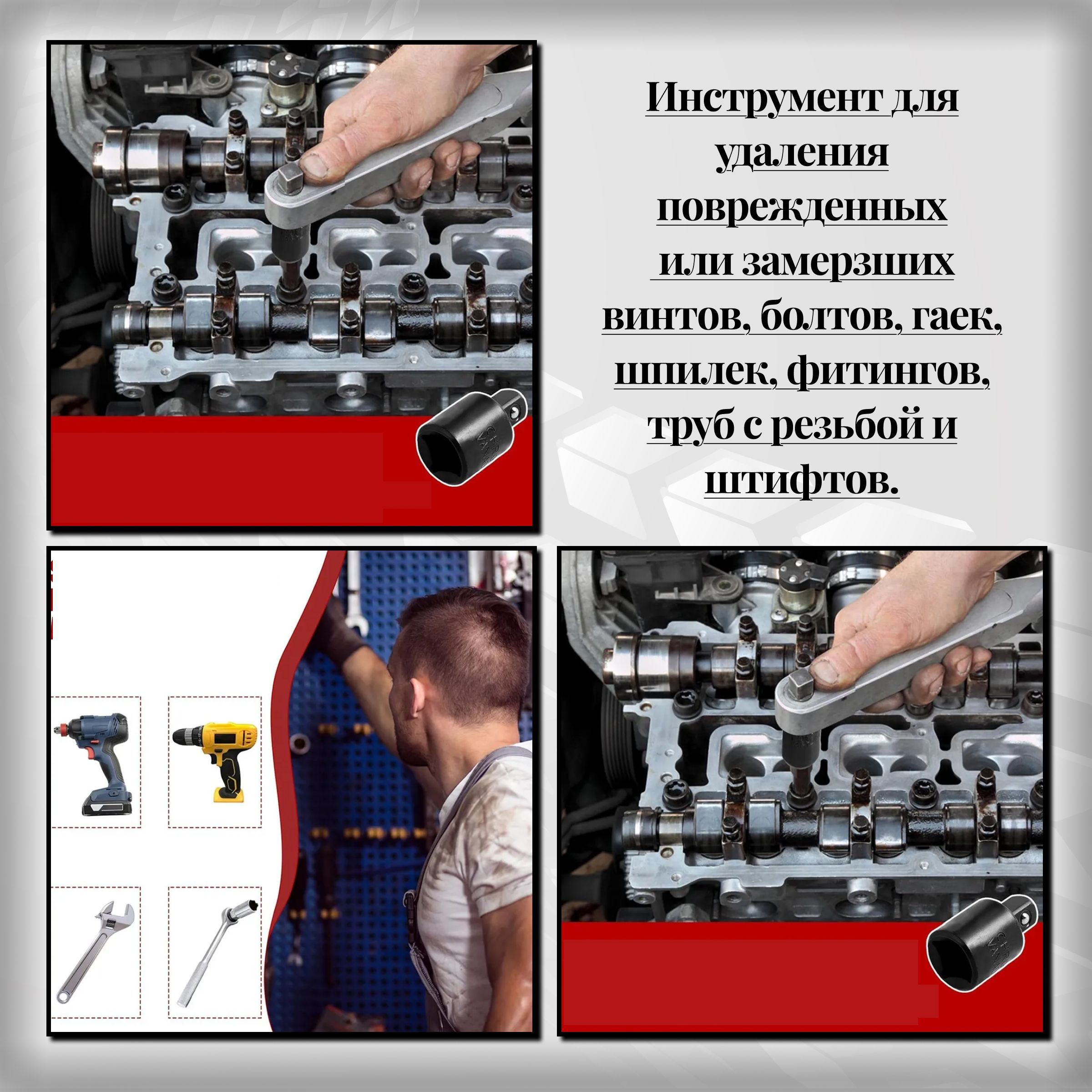 Инструмент для удаления поврежденных или замерзших винтов, болтов, гаек, шпилек, фитингов, труб с резьбой и штифтов.